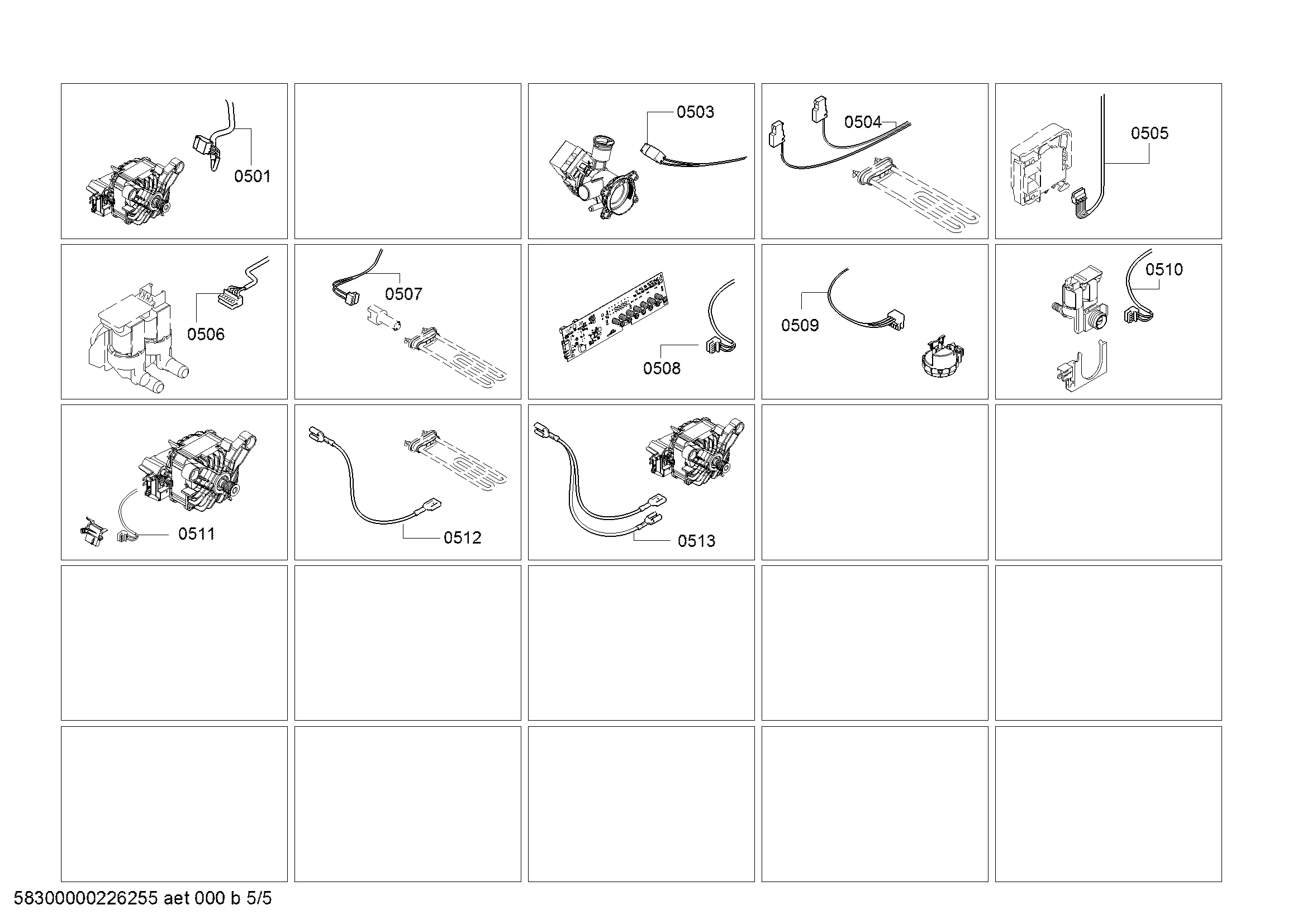 0501

0503

0504

0505

0506

0507

0508

0509

0510

0511

0512

0513

58300000226255 aet 000 b 5/5