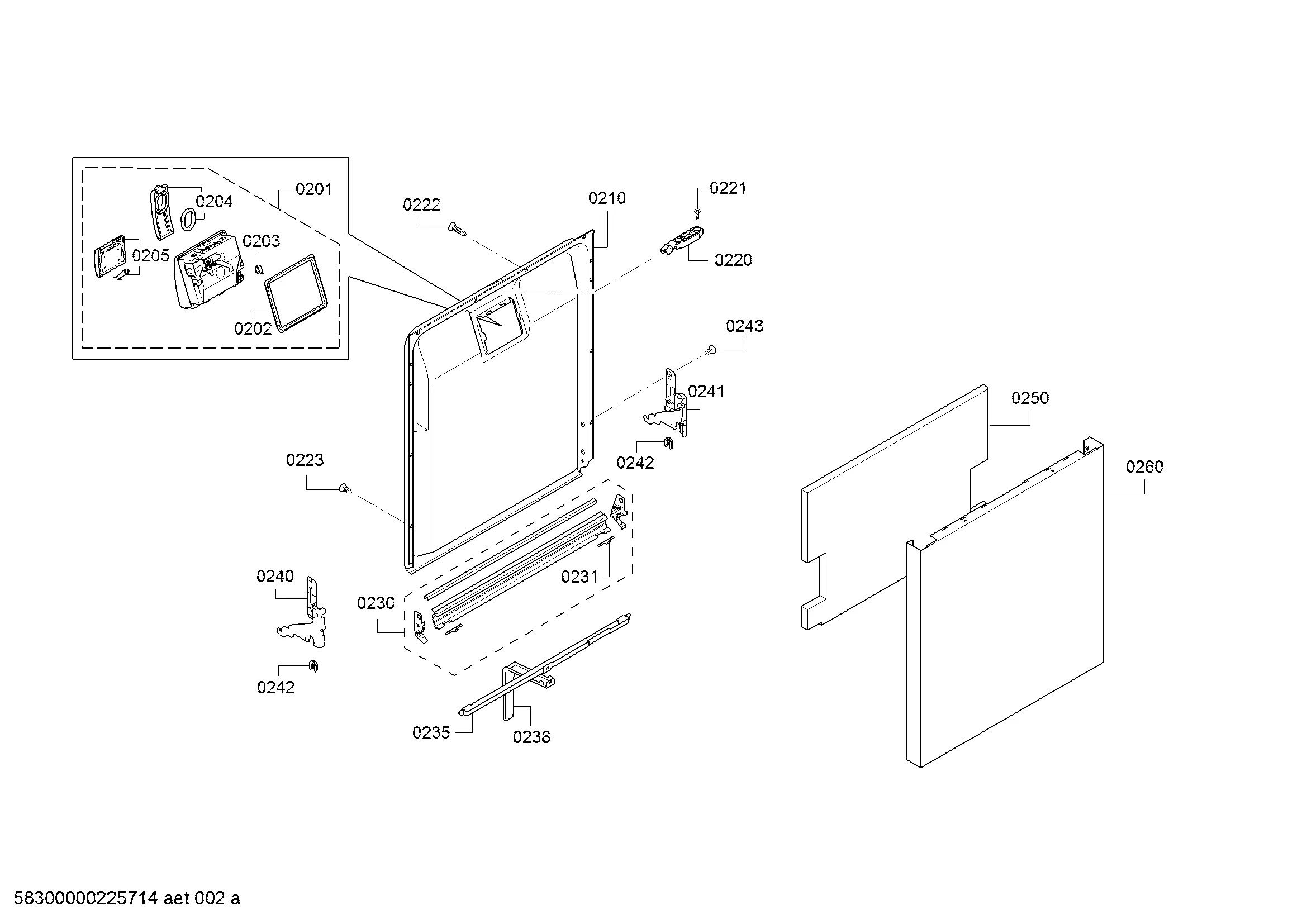 0201
0204
0205
0203
0202
0222
0210
0221
0220
0243
0241
0242
0223
0250
0260
0231
0240
0230
0242
0235
0236
58300000225714 aet 002 a