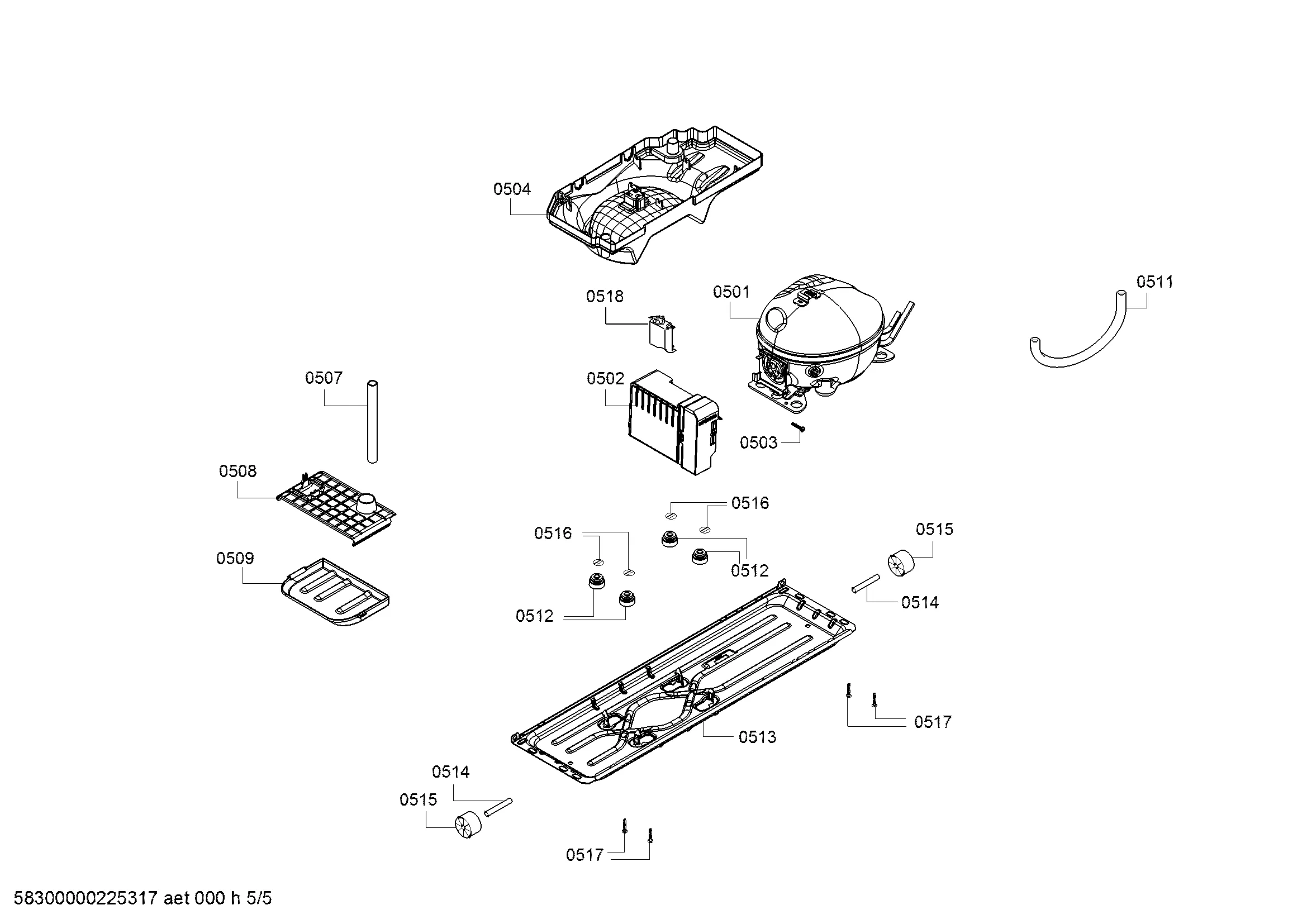 0504

0518

0501

0511

0507

0502

0503

0508

0516

0516

0515

0512

0509

0512

0514

0517

0513

0514

0515

0517

58300000225317 aet 000 h 5/5