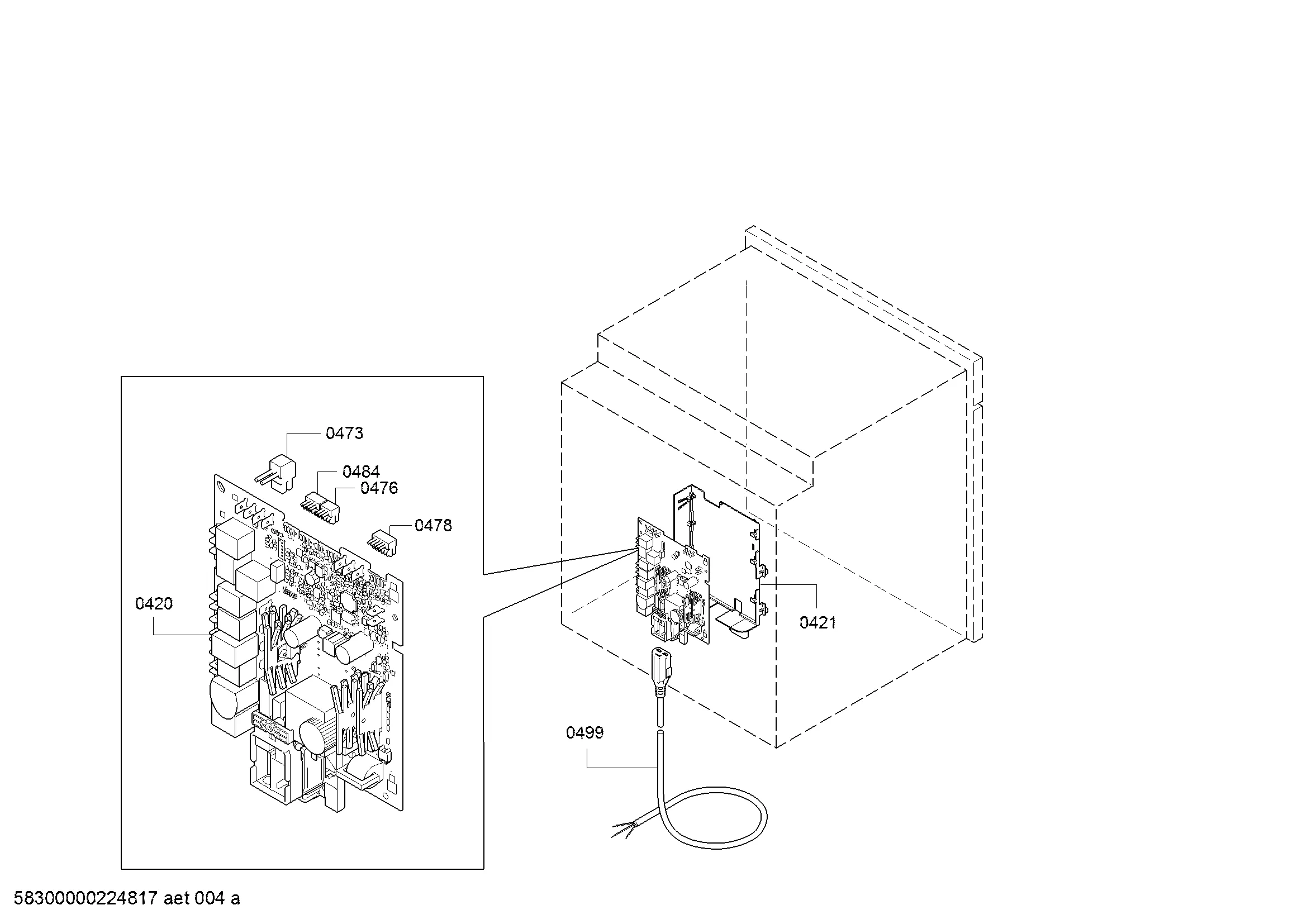 0473

0484

0476

0478

0420

0421

0499

58300000224817 aet 004 a