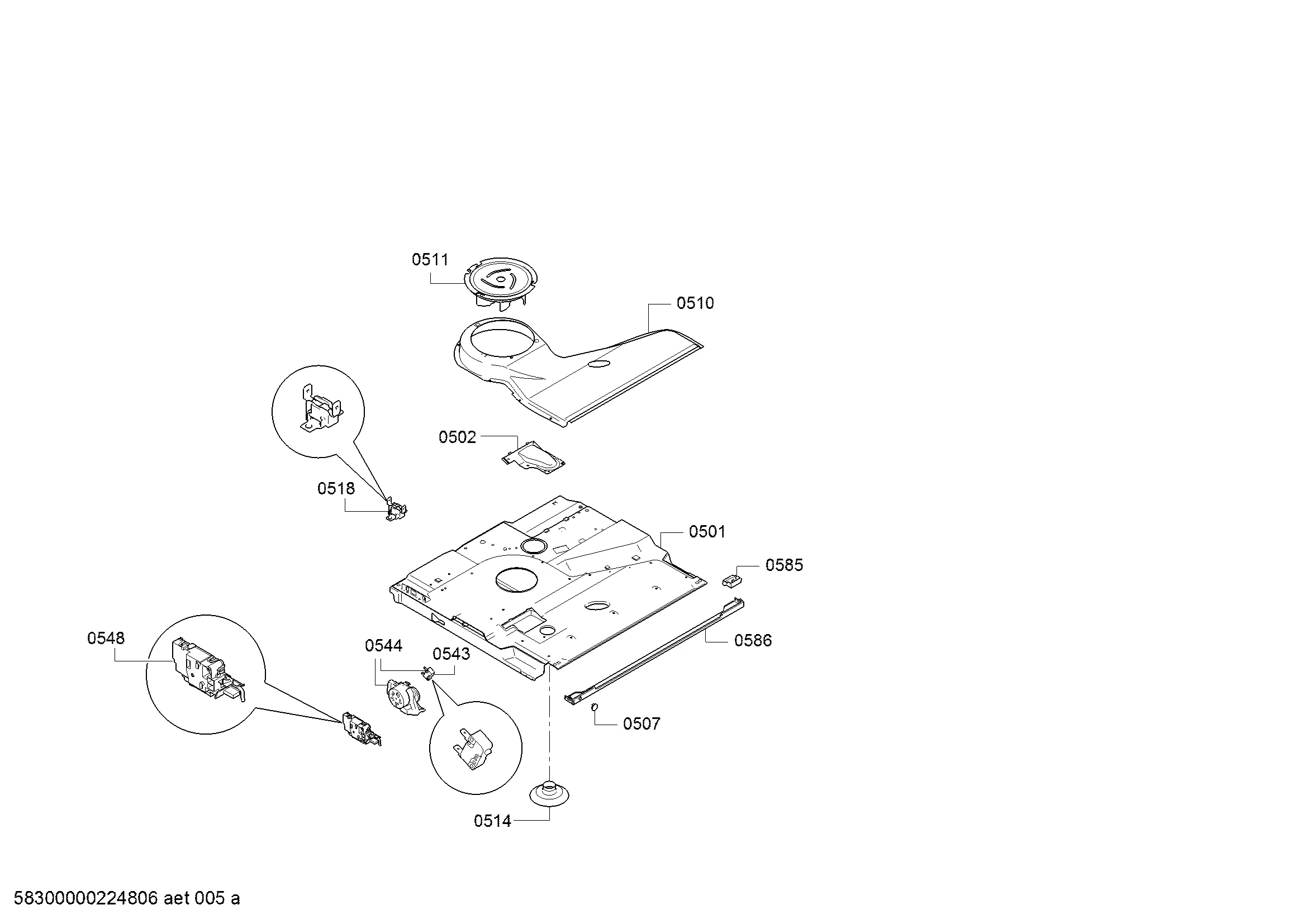 0511
0510
0502
0518
0501
0585
0548
0544
0543
0586
0507
0514
58300000224806 aet 005 a