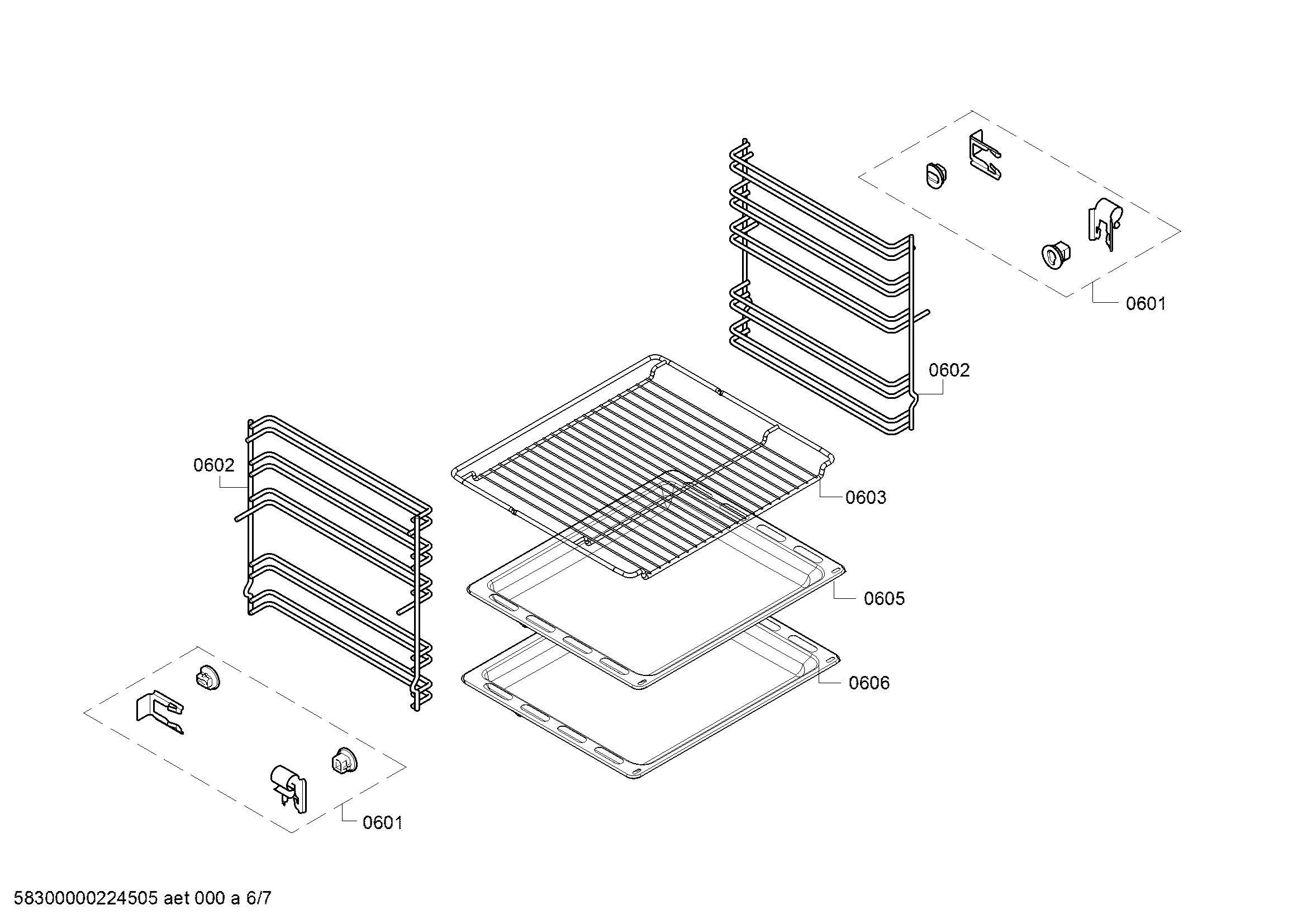 0601

0602

0602

0603

0605

0606

0601

58300000224505 aet 000 a 6/7