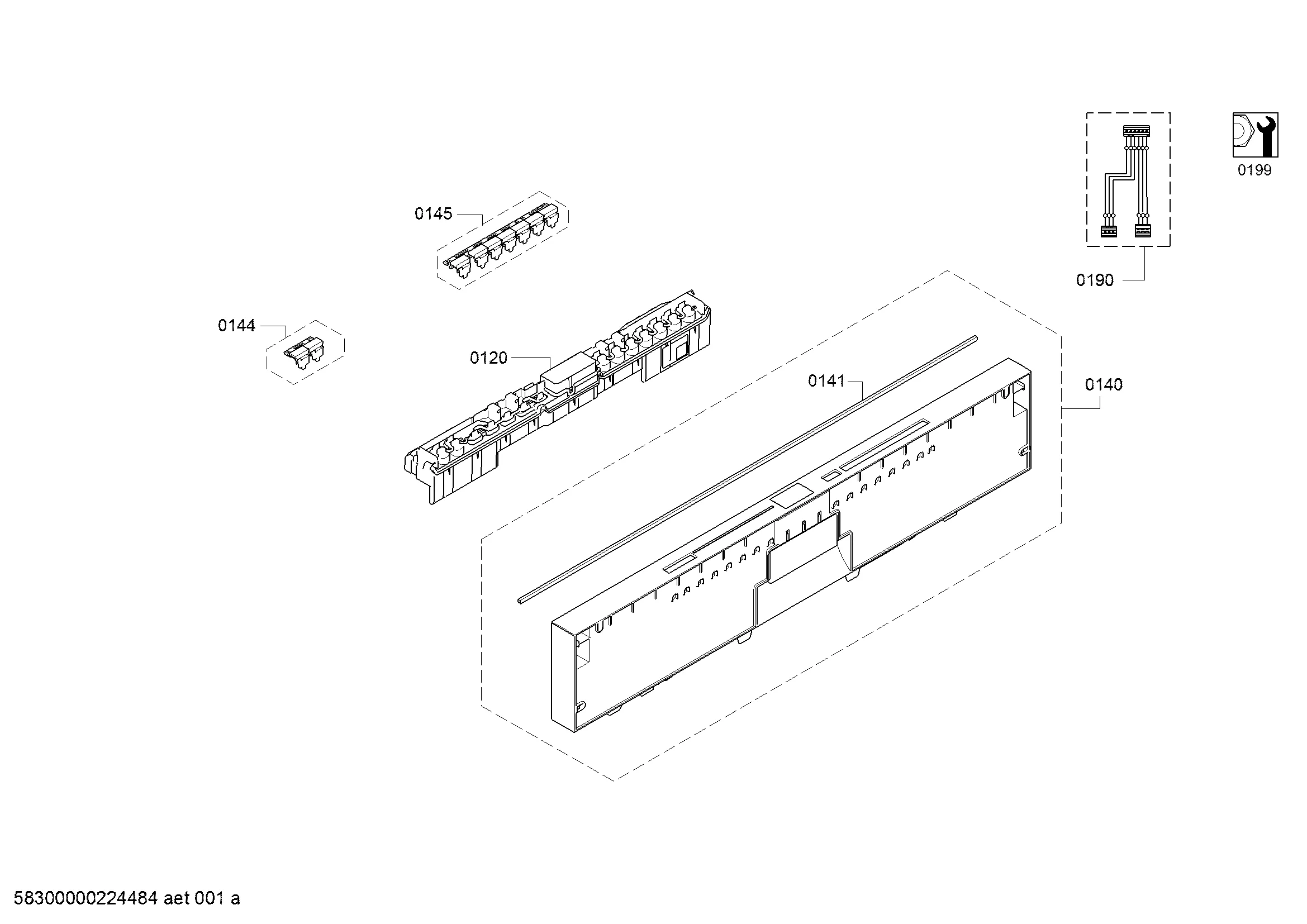 0199

0145

0190

0144

0120

0141

0140

58300000224484 aet 001 a