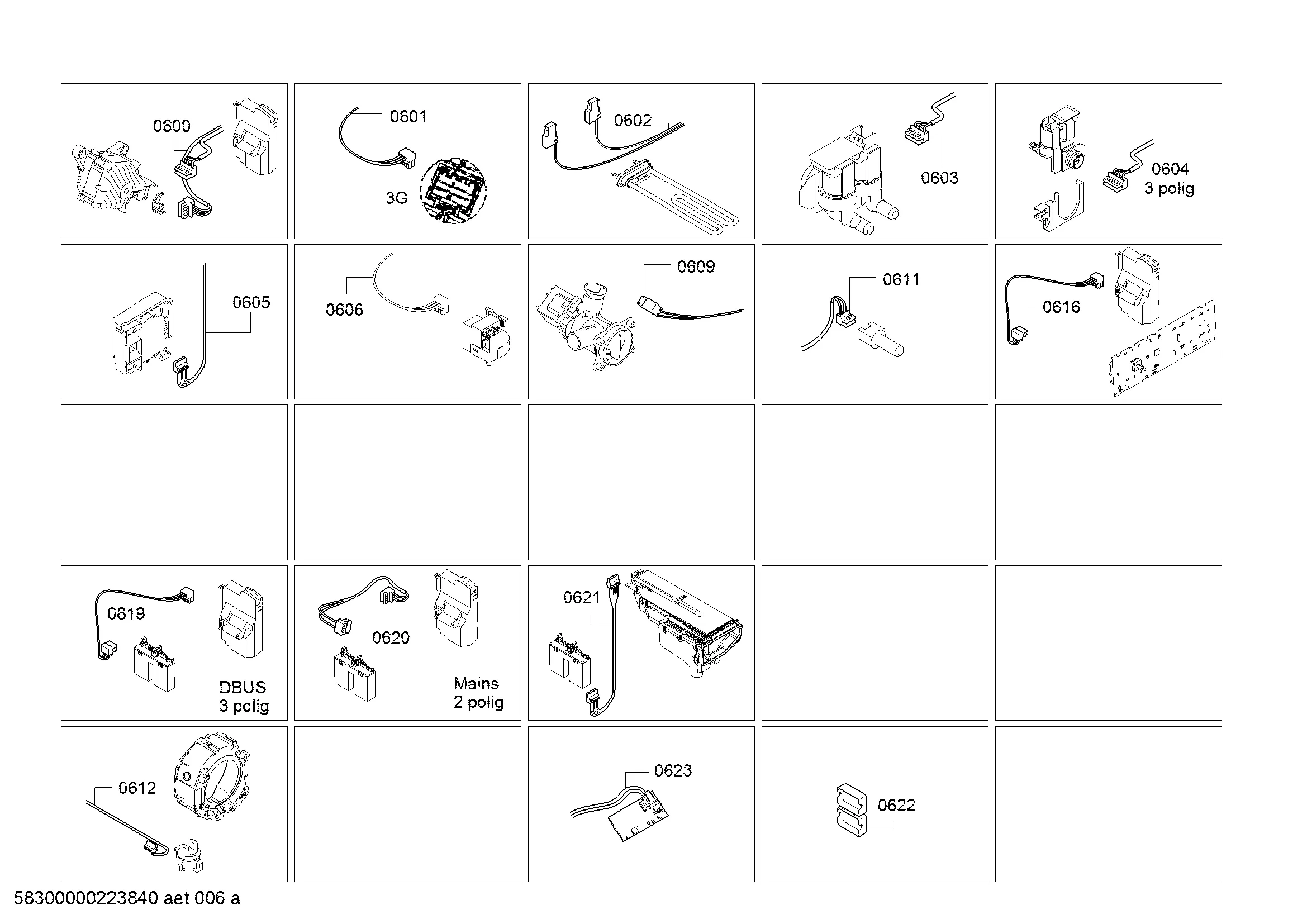 0600

0601

3G

0602

0603

0604
3 polig

0605

0606

0609

0611

0616

0619

DBUS
3 polig

0620

Mains
2 polig

0621

0612

0623

0622

58300000223840 aet 006 a