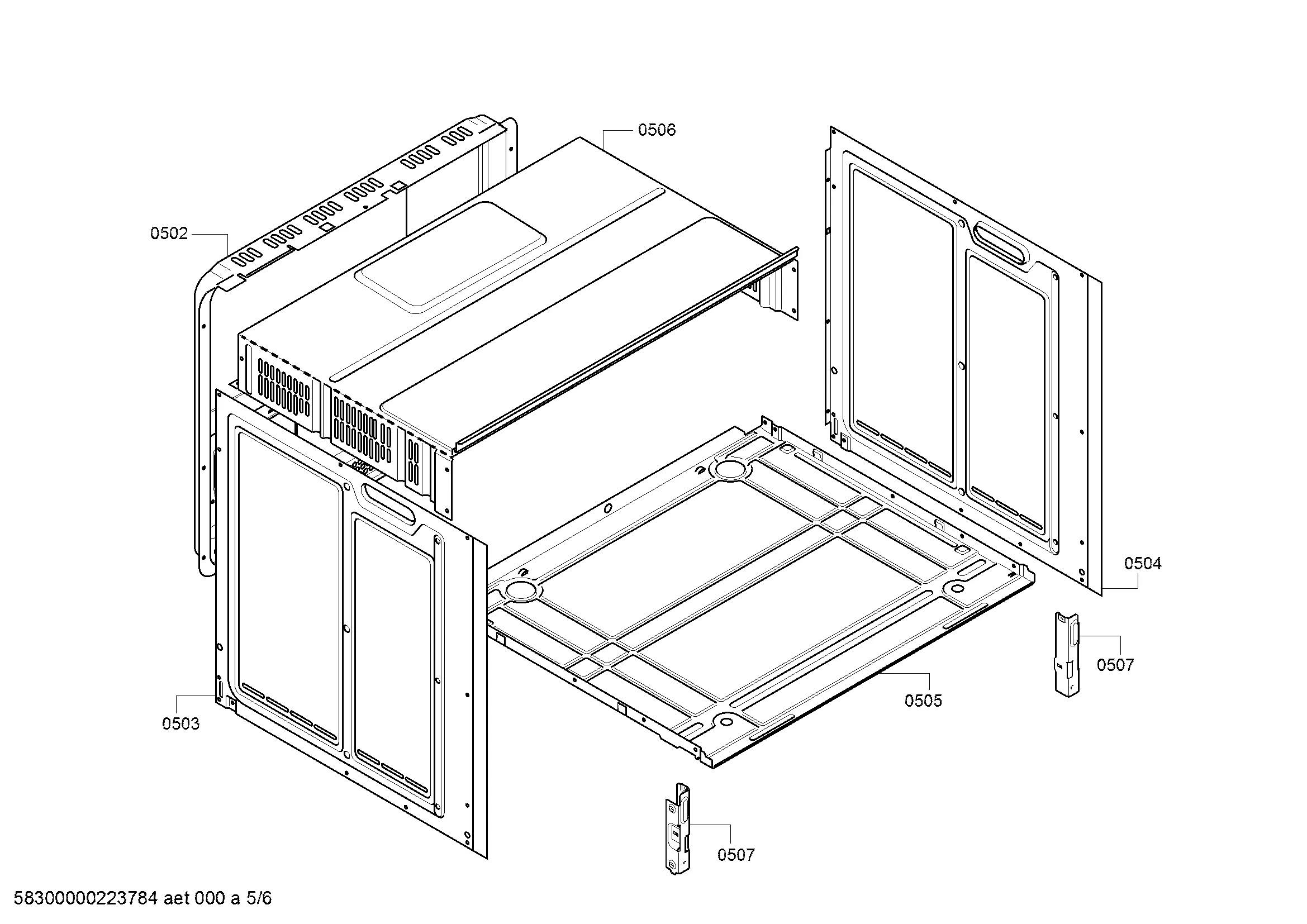 0506

0502

0504

0507

0505

0503

0507

58300000223784 aet 000 a 5/6