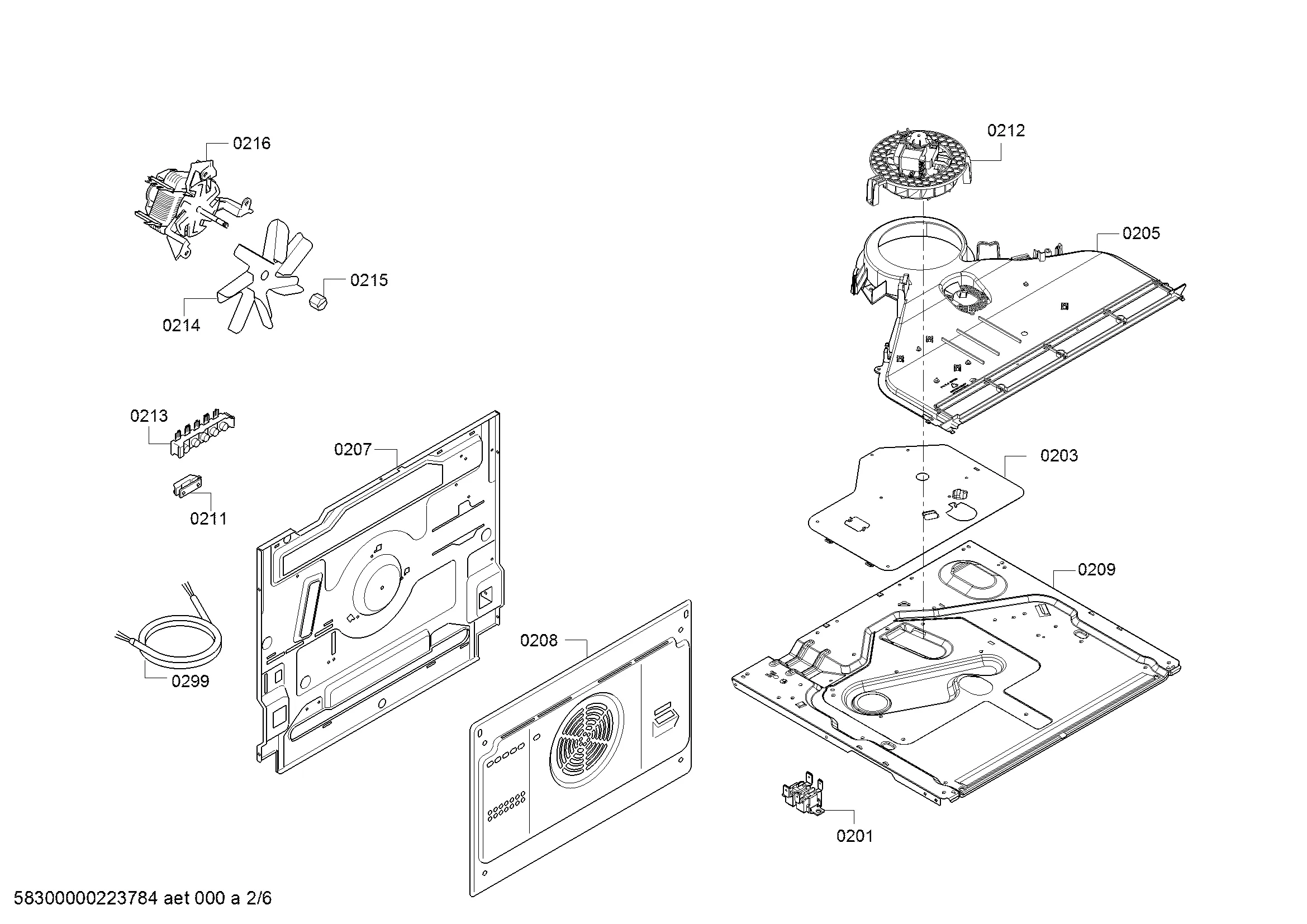 0216
0212
0205
0215
0214
0213
0207
0203
0211
0209
0208
0299
0201
58300000223784 aet 000 a 2/6