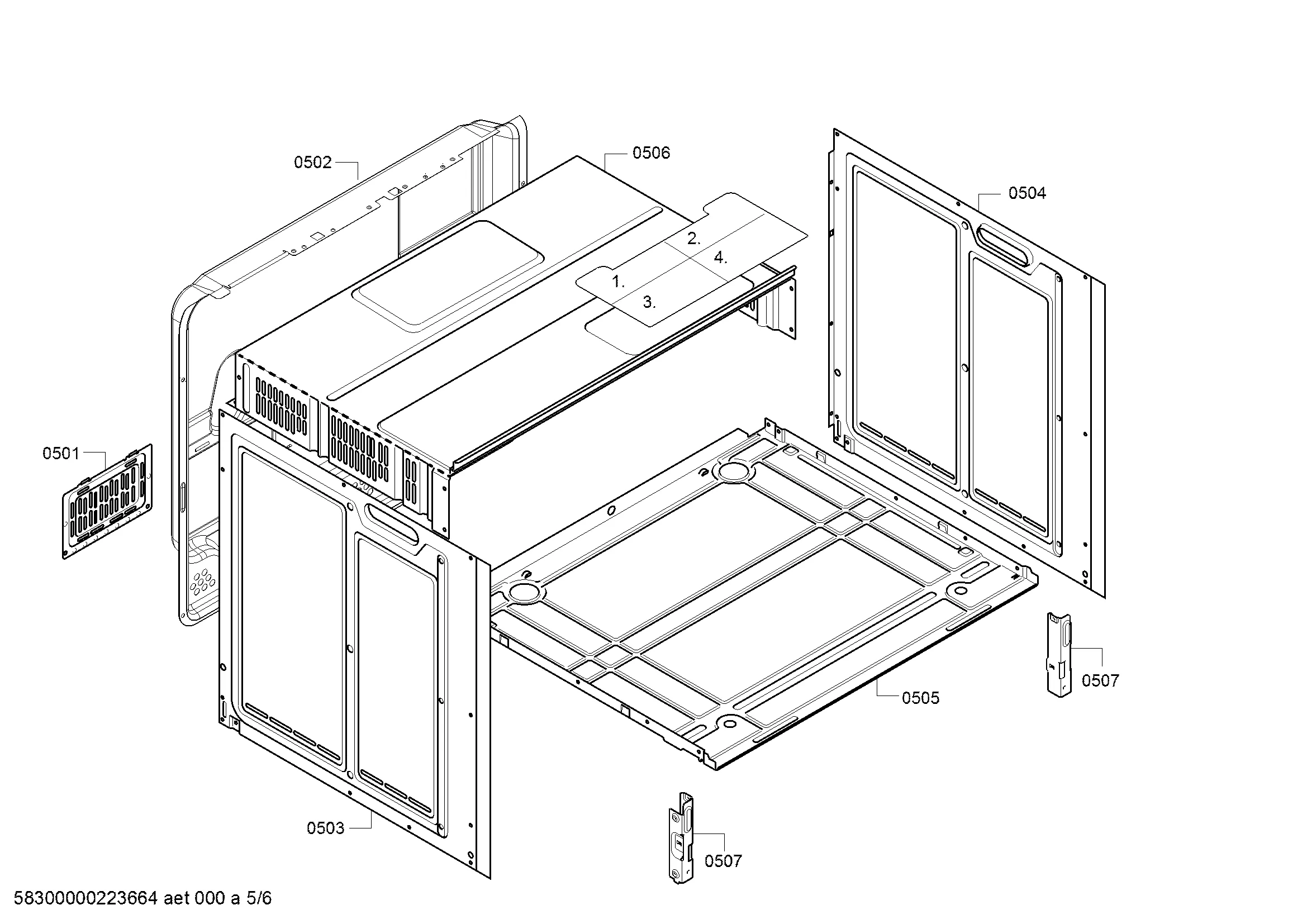 0502

0506

0504

2.

4.

1.

3.

0501

0507

0505

0503

0507

58300000223664 aet 000 a 5/6