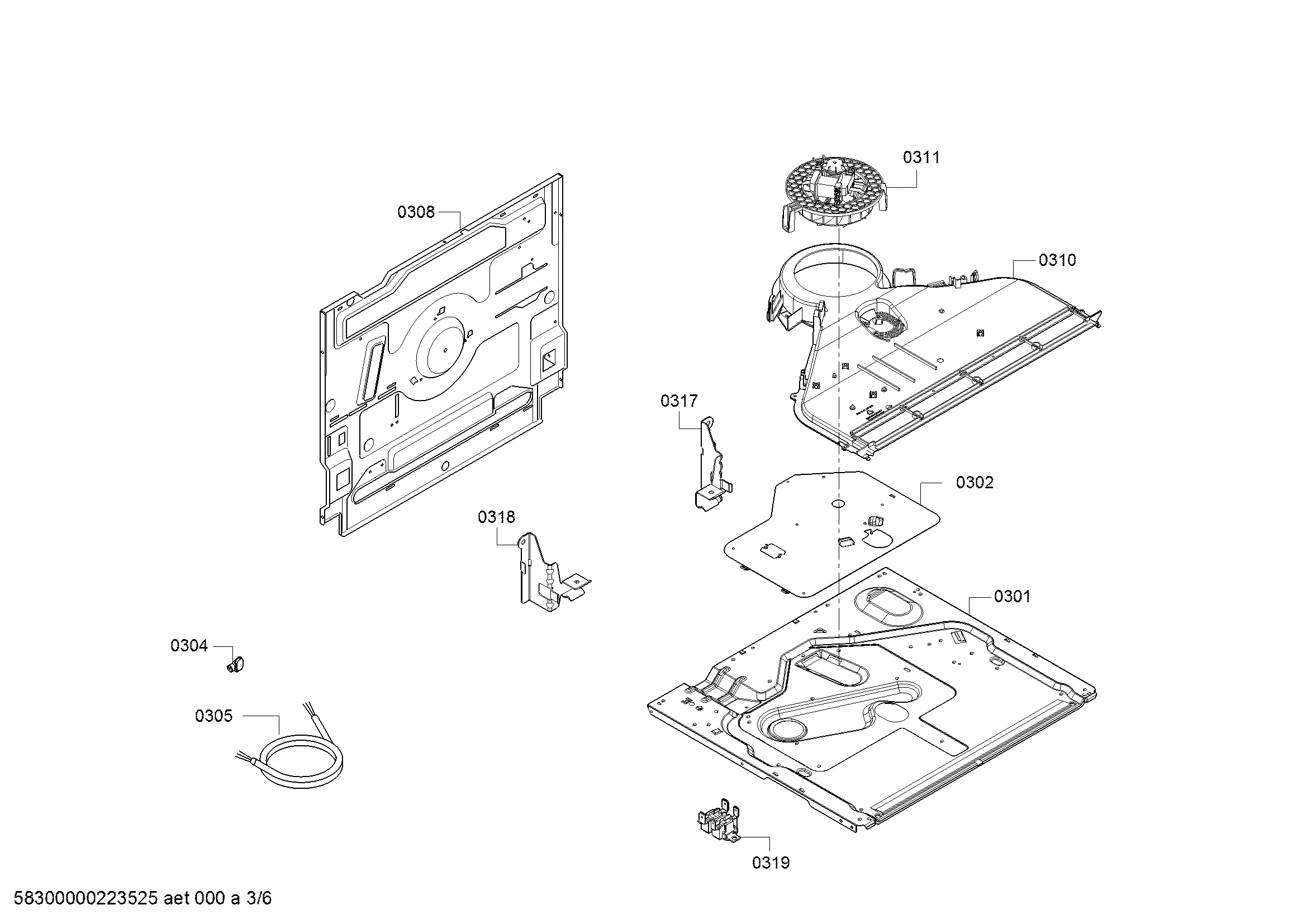 0311

0308

0310

0317

0302

0318

0301

0304

0305

0319

58300000223525 aet 000 a 3/6