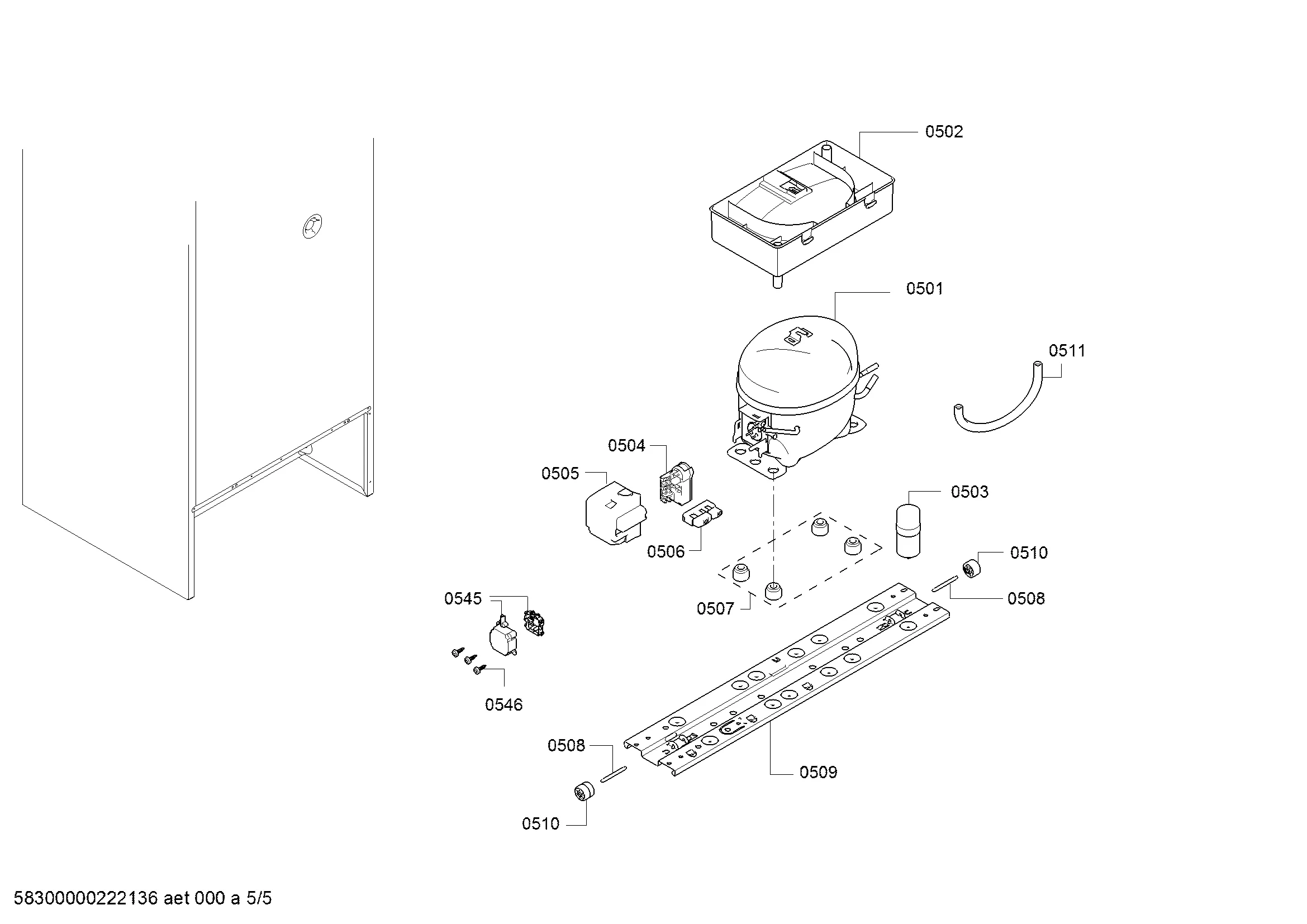 0502

0501

0511

0504

0505

0503

0506

0510

0545

0507

0508

0546

0508

0509

0510

58300000222136 aet 000 a 5/5