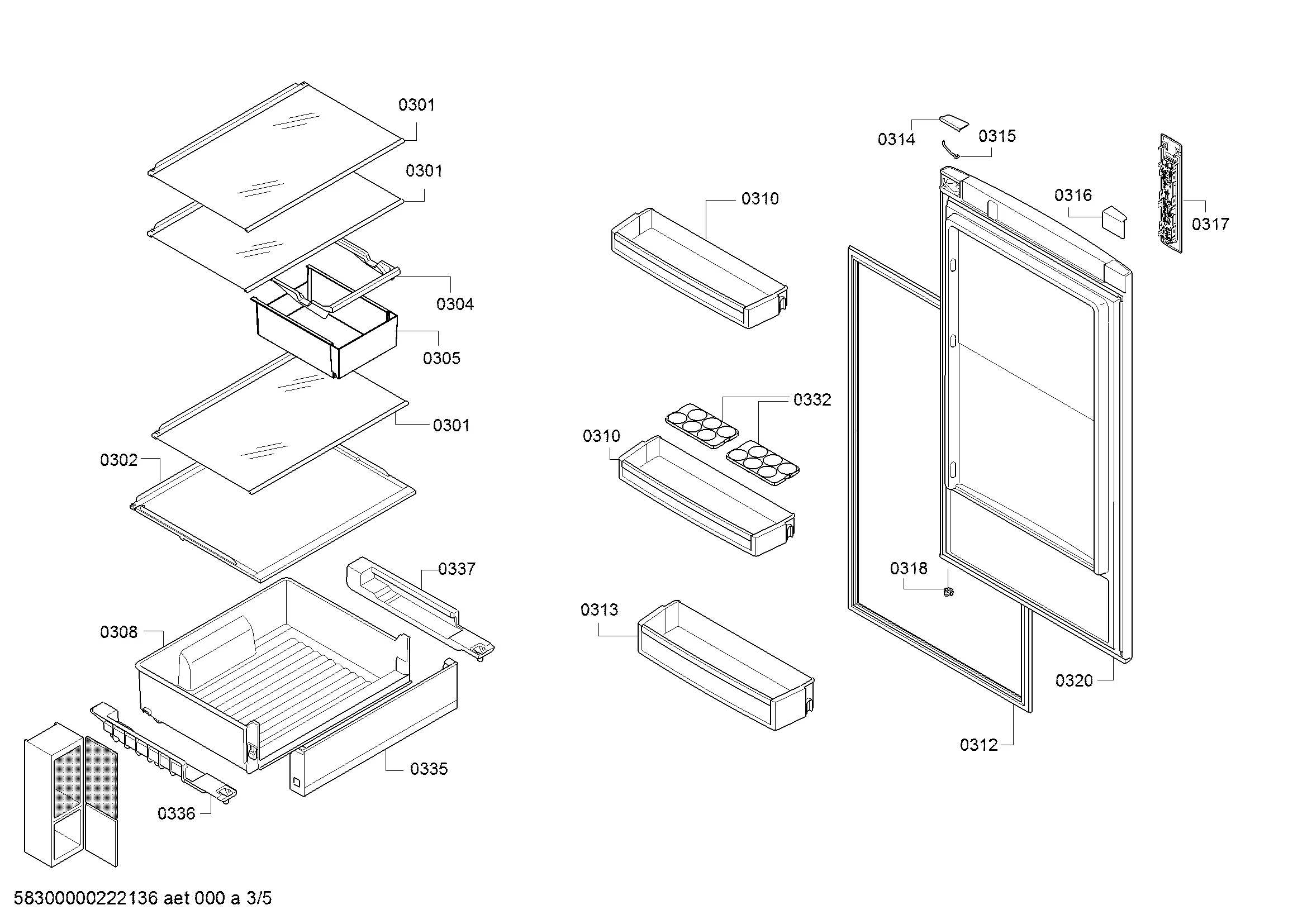 0301
0301
0304
0305
0301
0302
0337
0308
0335
0336
0310
0332
0310
0313
0314
0315
0316
0317
0318
0320
0312

58300000222136 aet 000 a 3/5