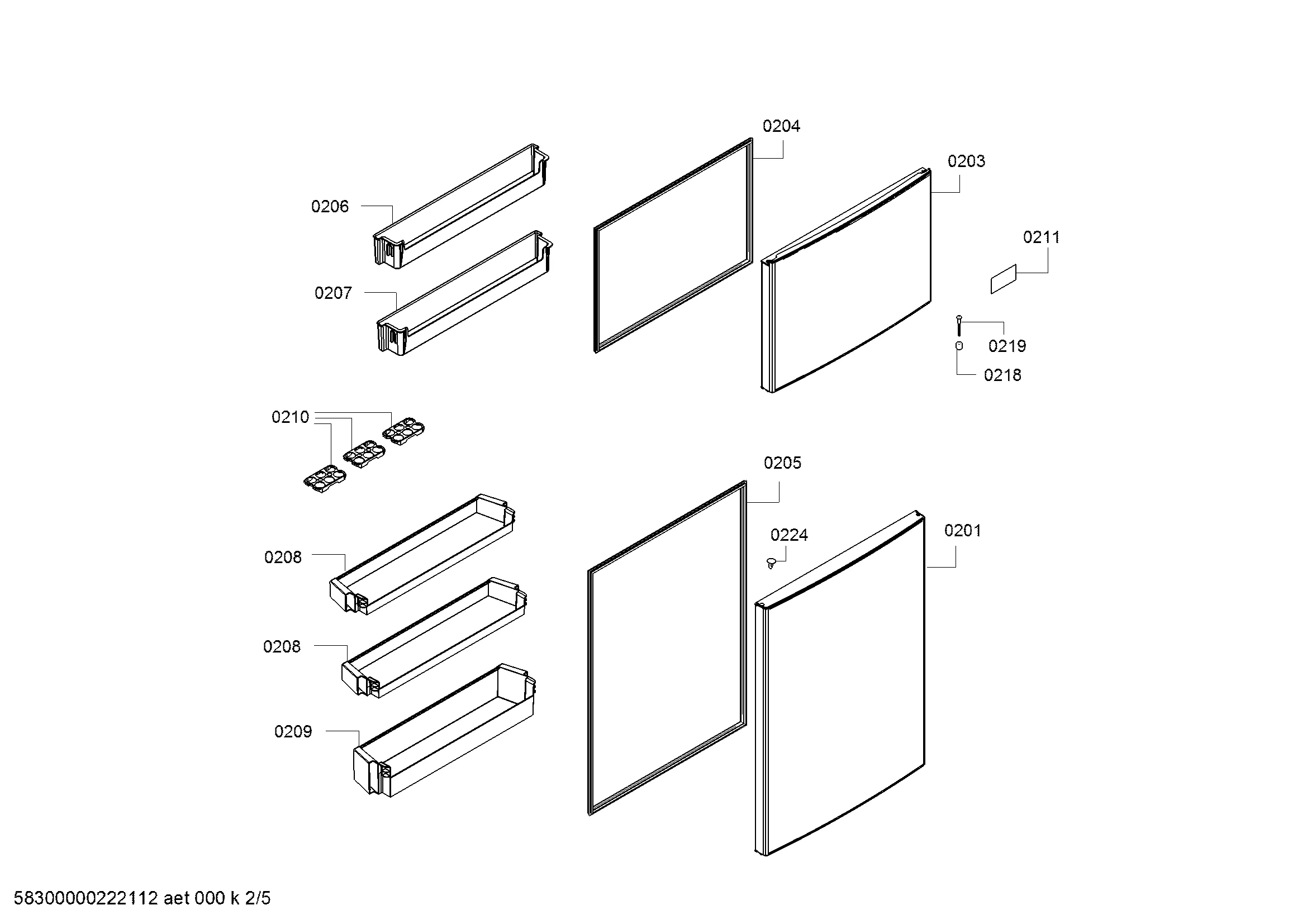 0204
0203
0206
0211
0207
0219
0218
0210
0205
0224
0201
0208
0208
0209

58300000222112 aet 000 k 2/5