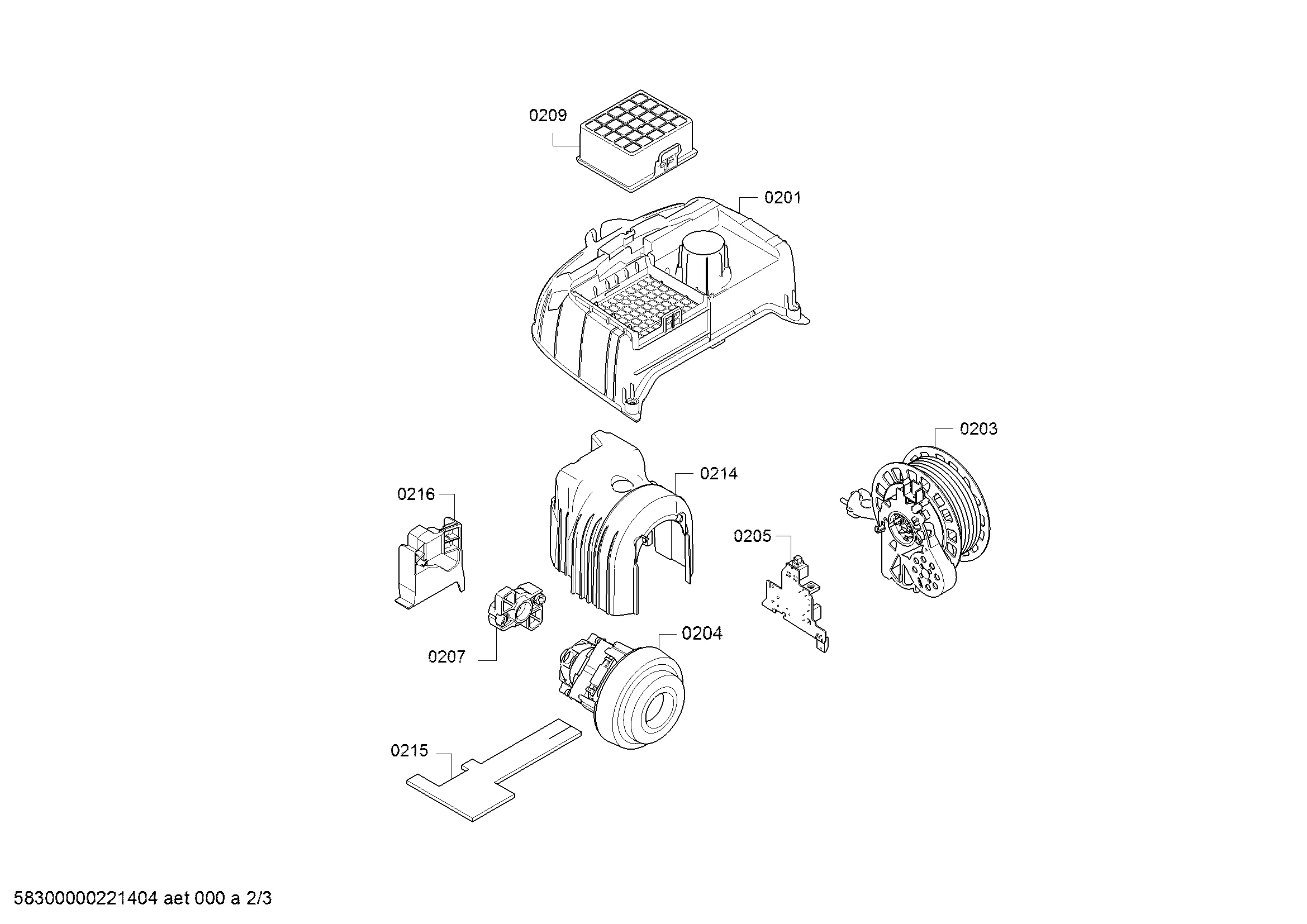 0209

0201

0203

0214

0216

0205

0207

0204

0215

58300000221404 aet 000 a 2/3