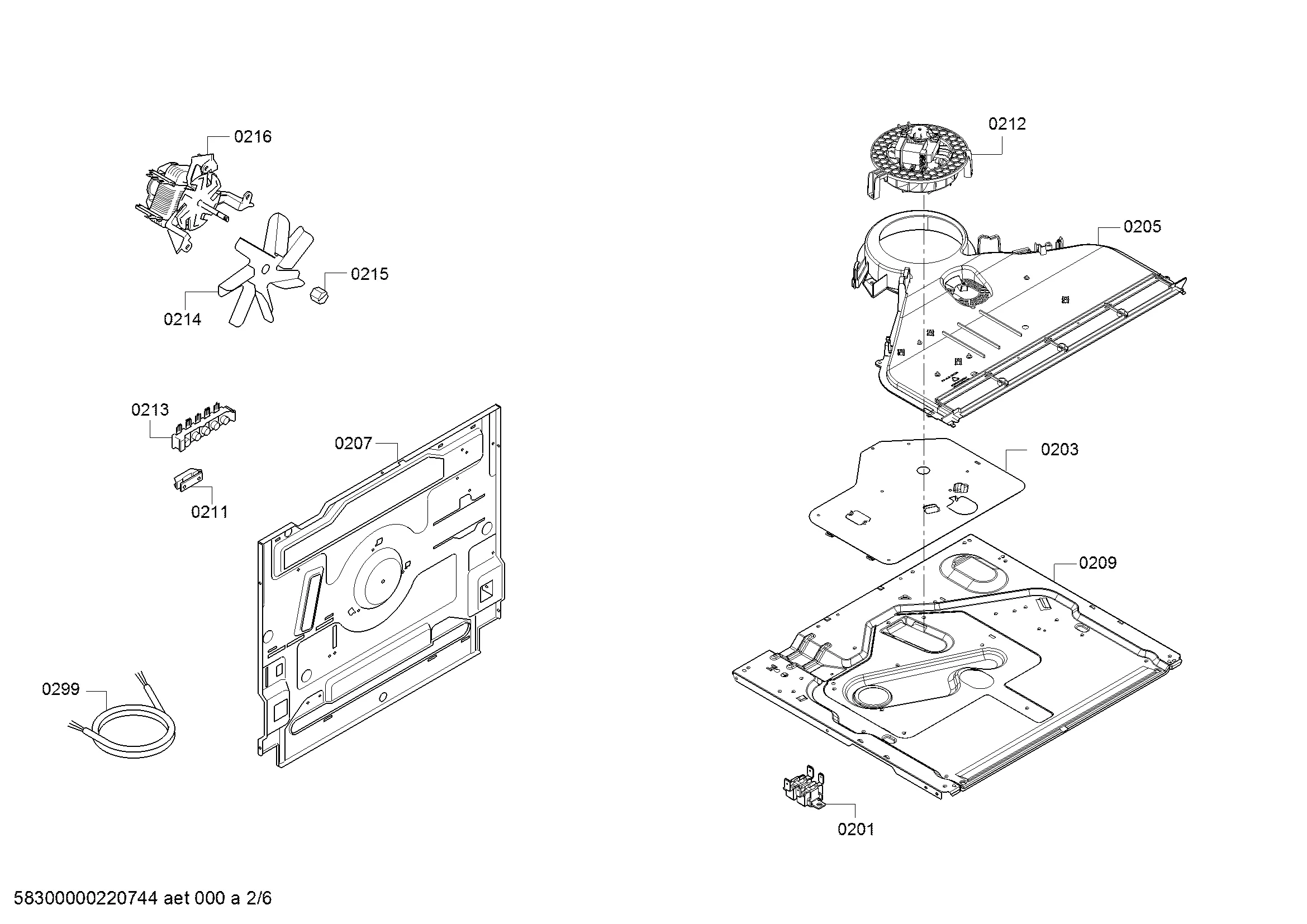 0216

0215

0214

0213

0211

0207

0299

0212

0205

0203

0209

0201

58300000220744 aet 000 a 2/6