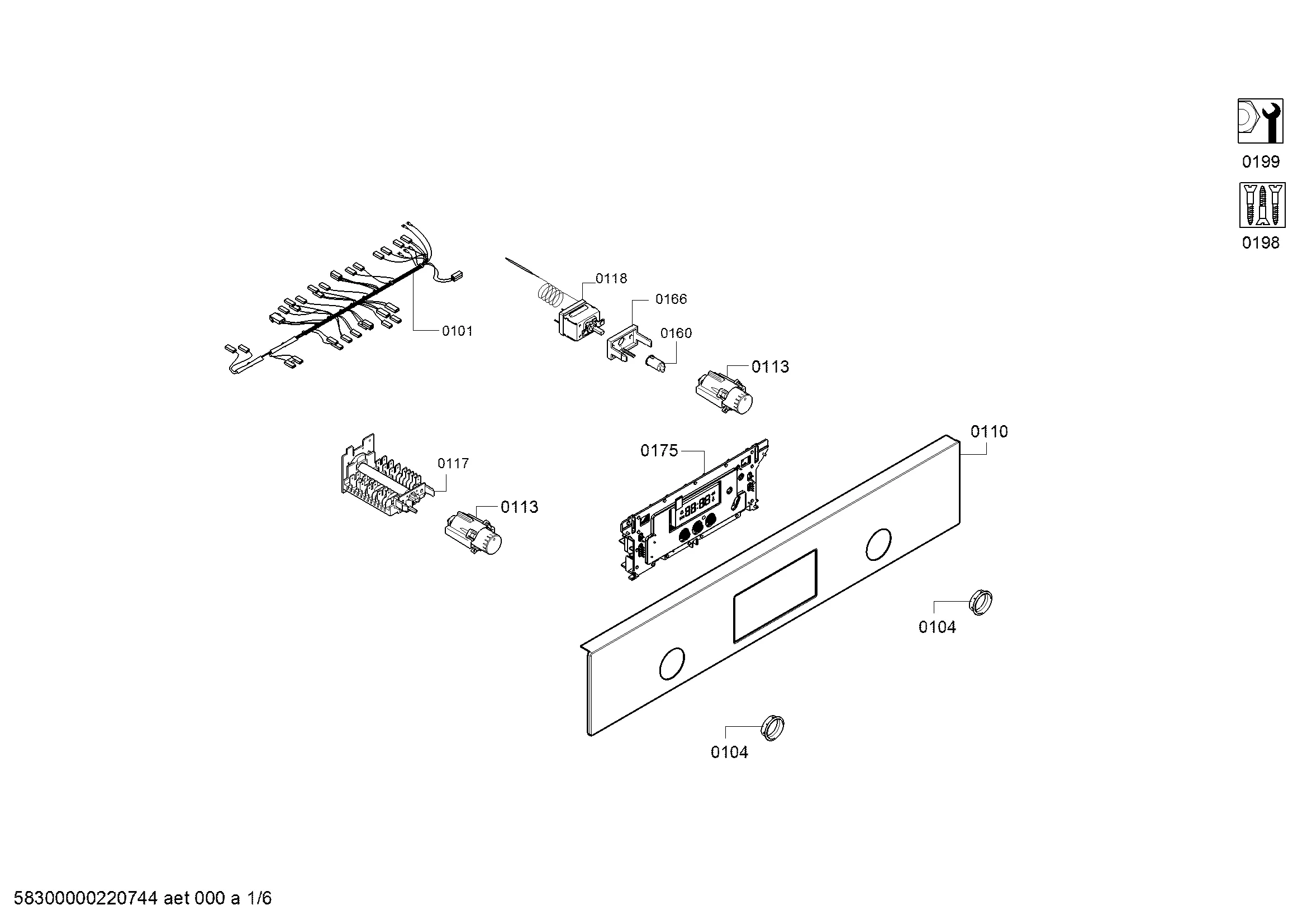 0199

0198

0118

0166

0101

0160

0113

0110

0175

0117

0113

0104

0104

58300000220744 aet 000 a 1/6