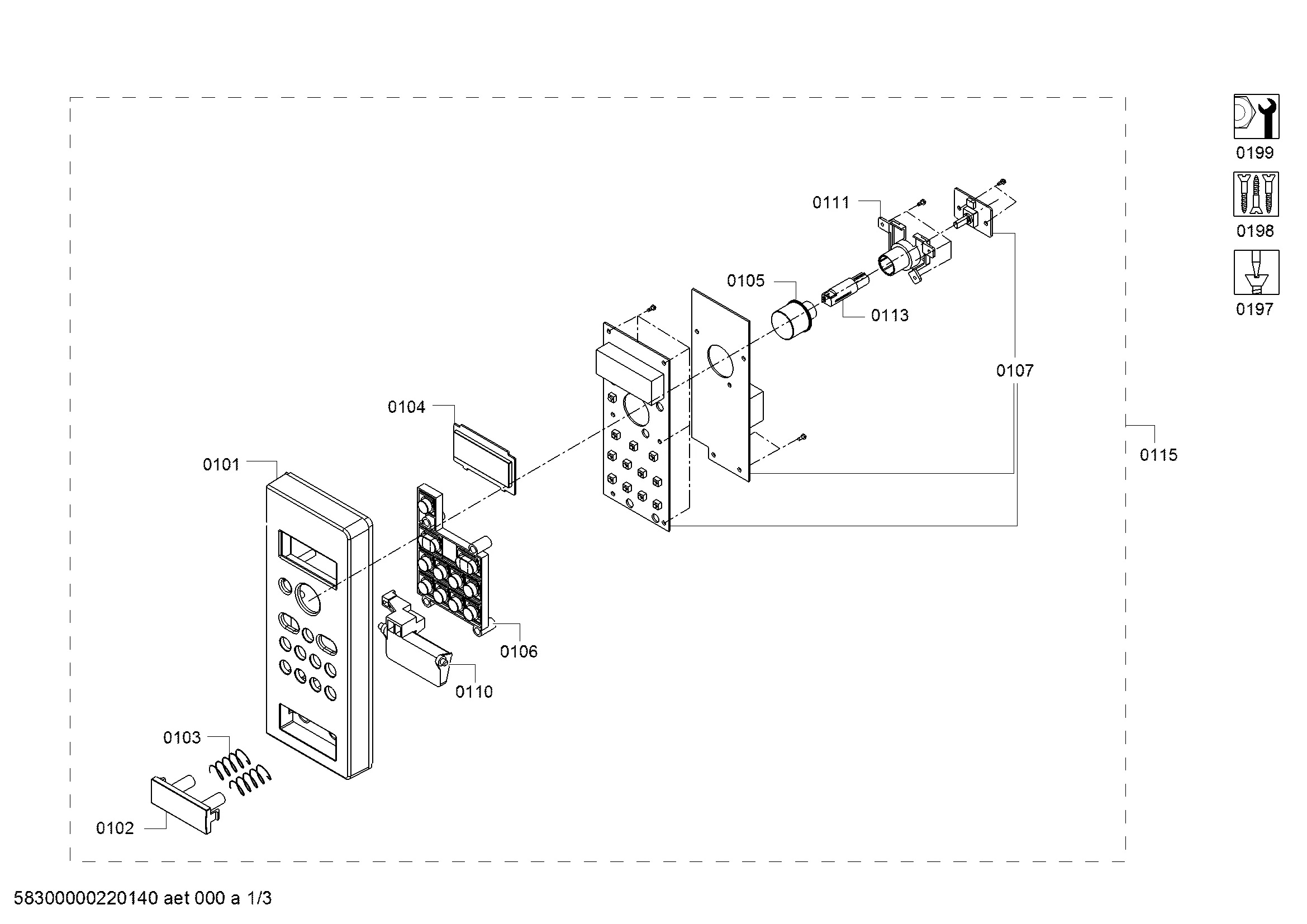 0199

0198

0197

0111

0105

0113

0107

0104

0115

0101

0106

0110

0103

0102

58300000220140 aet 000 a 1/3