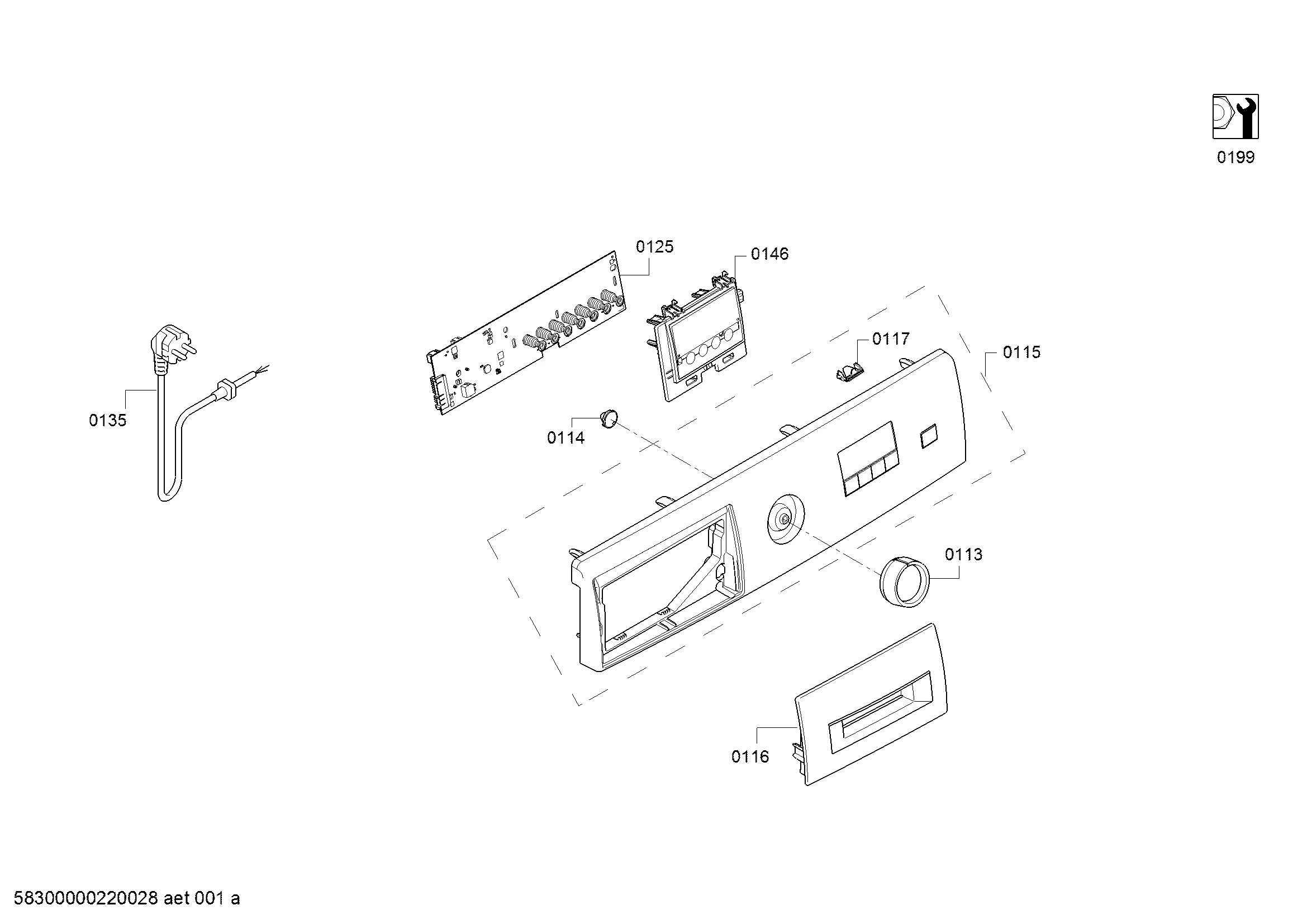 0199

0125

0146

0117

0115

0135

0114

0113

0116

58300000220028 aet 001 a