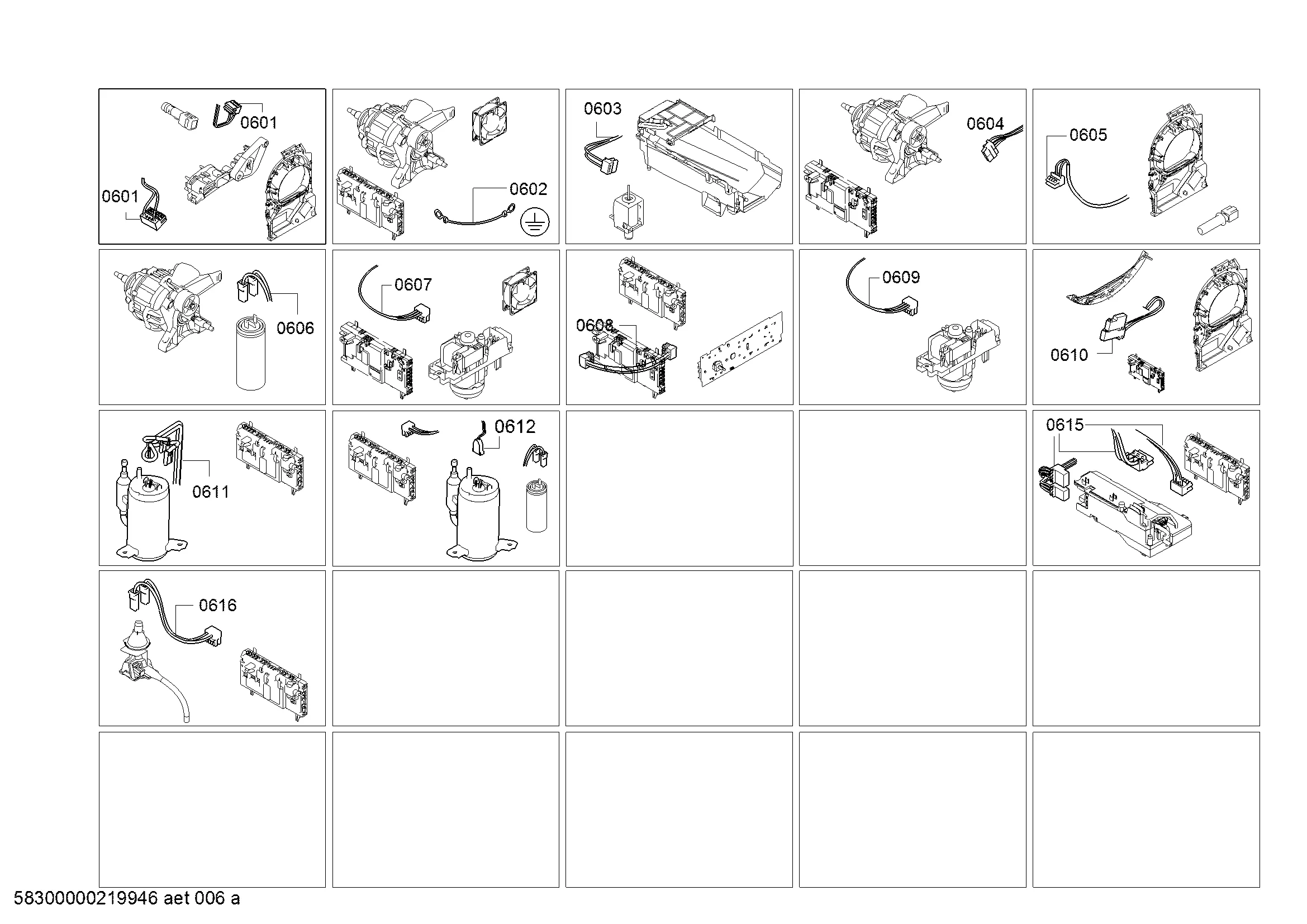 0601
0601
0602
0603
0604
0605
0606
0607
0608
0609
0610
0611
0612
0615
0616

58300000219946 aet 006 a