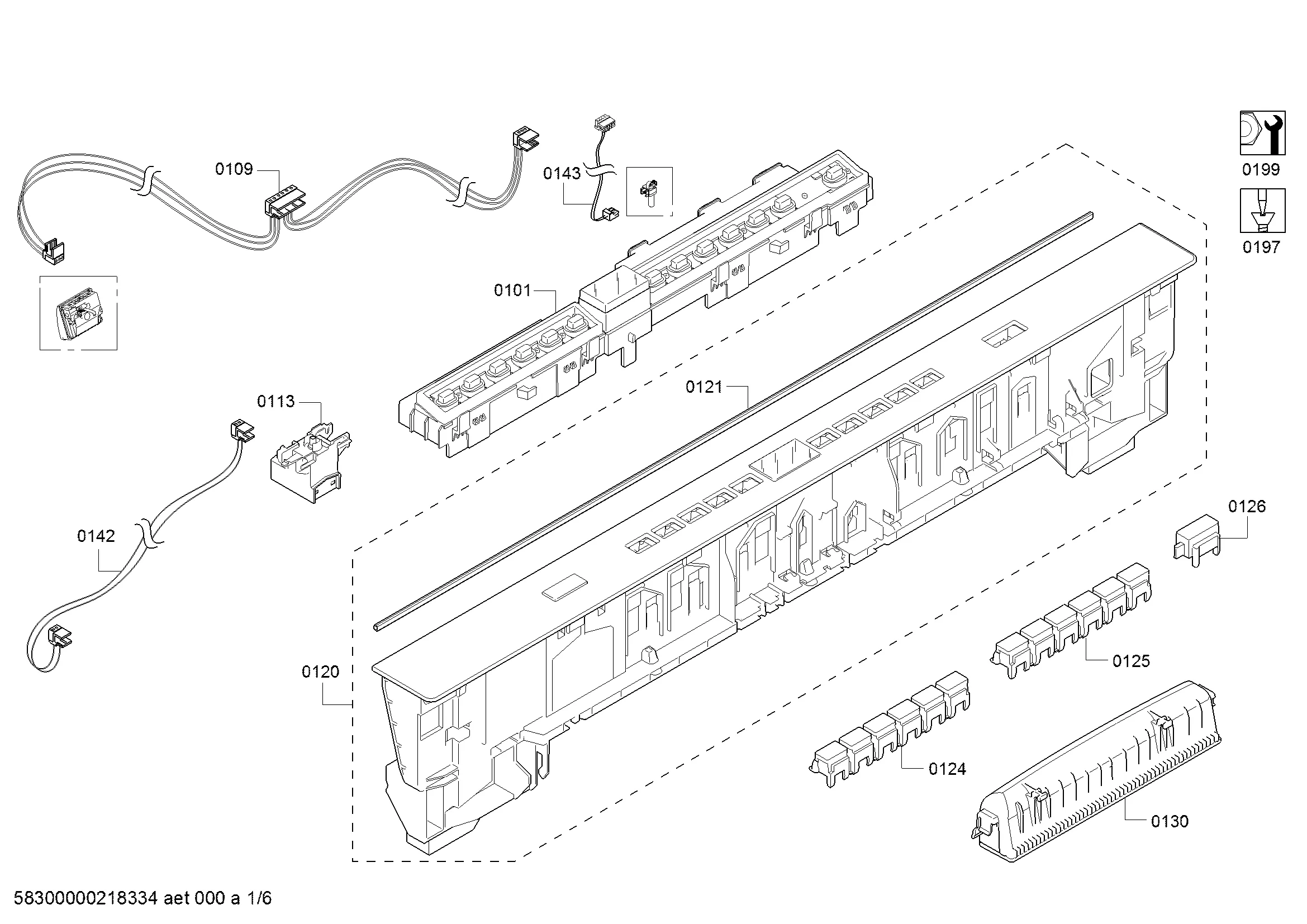 0109

0143

0199

0197

0101

0121

0113

0142

0126

0120

0125

0124

0130

58300000218334 aet 000 a 1/6