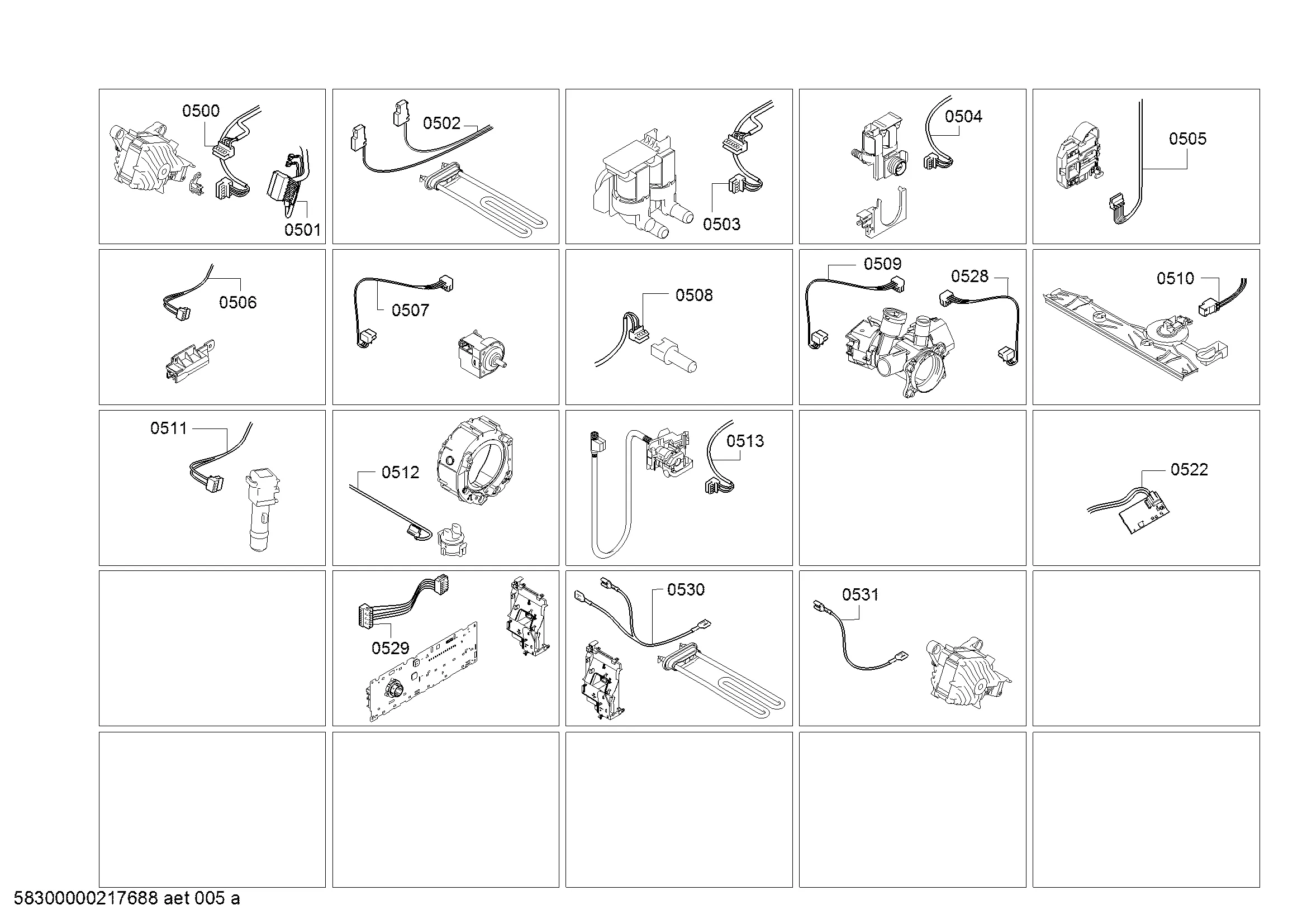 0500
0501
0502
0503
0504
0505
0506
0507
0508
0509
0528
0510
0511
0512
0513
0522
0529
0530
0531

58300000217688 aet 005 a