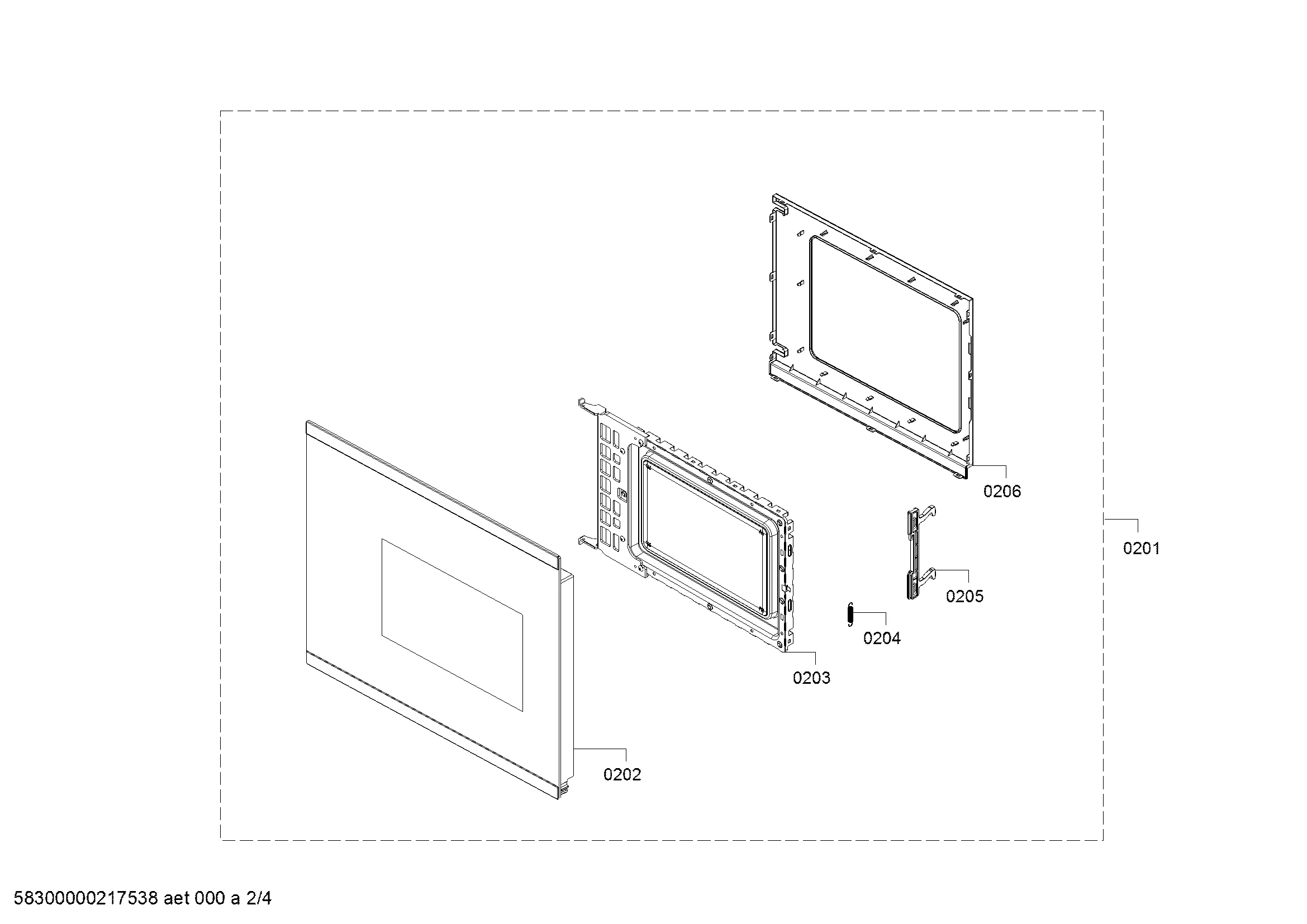 0206

0201

0205

0204

0203

0202

58300000217538 aet 000 a 2/4