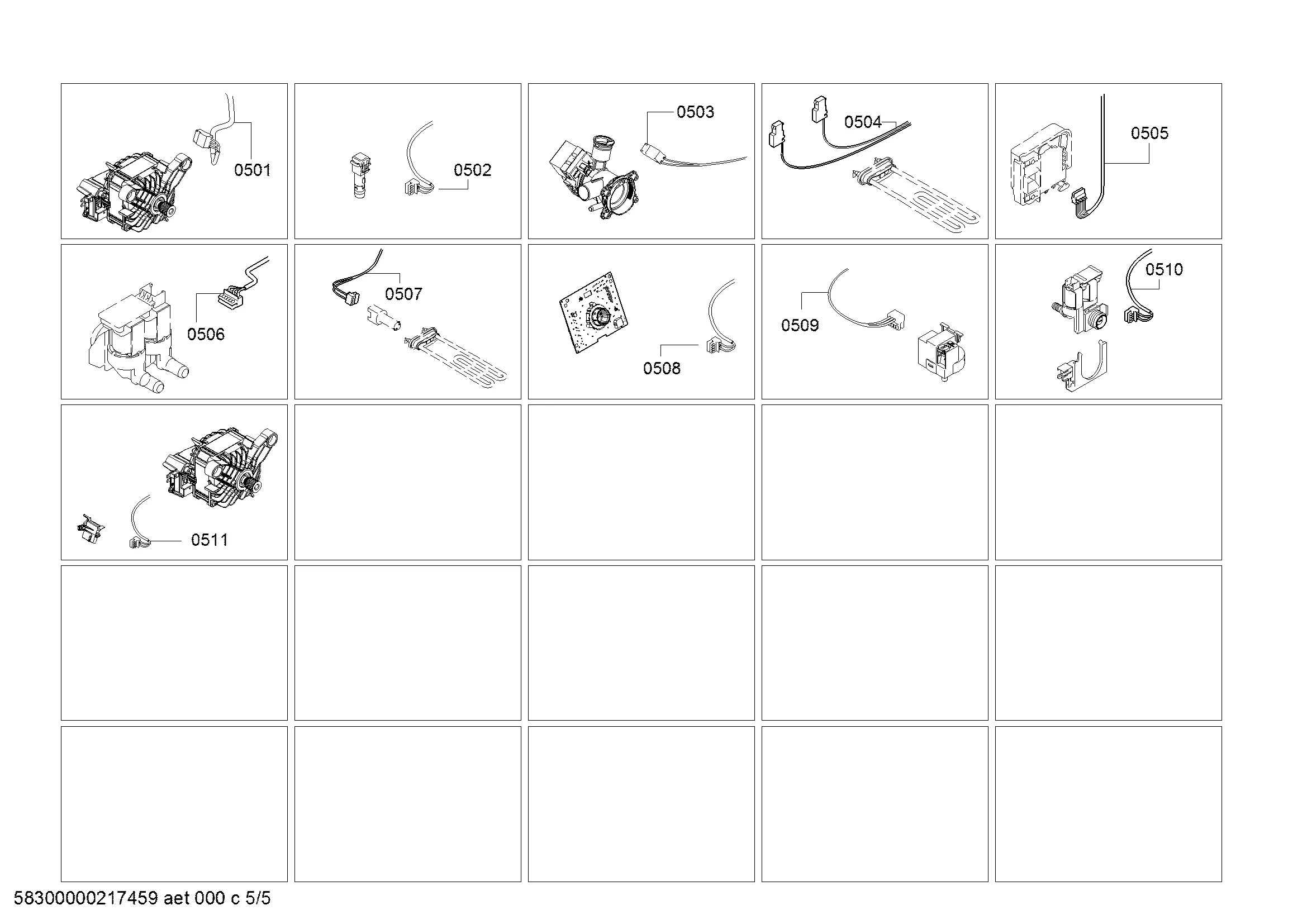 0501

0502

0503

0504

0505

0506

0507

0508

0509

0510

0511

58300000217459 aet 000 c 5/5