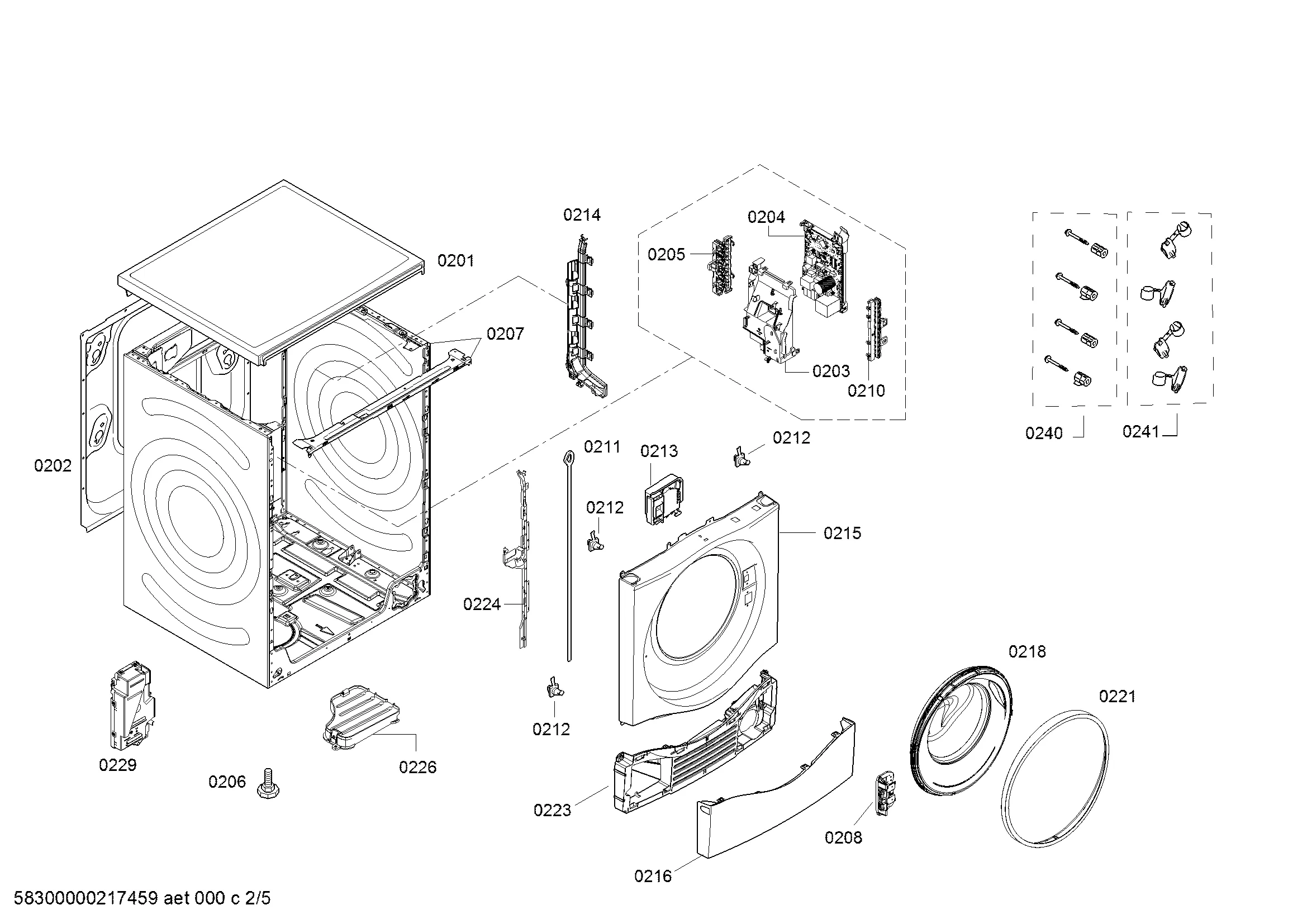 0214
0204
0205
0201
0207
0203
0210
0240
0241
0202
0211
0213
0212
0212
0215
0224
0218
0221
0212
0229
0226
0206
0223
0208
0216
58300000217459 aet 000 c 2/5