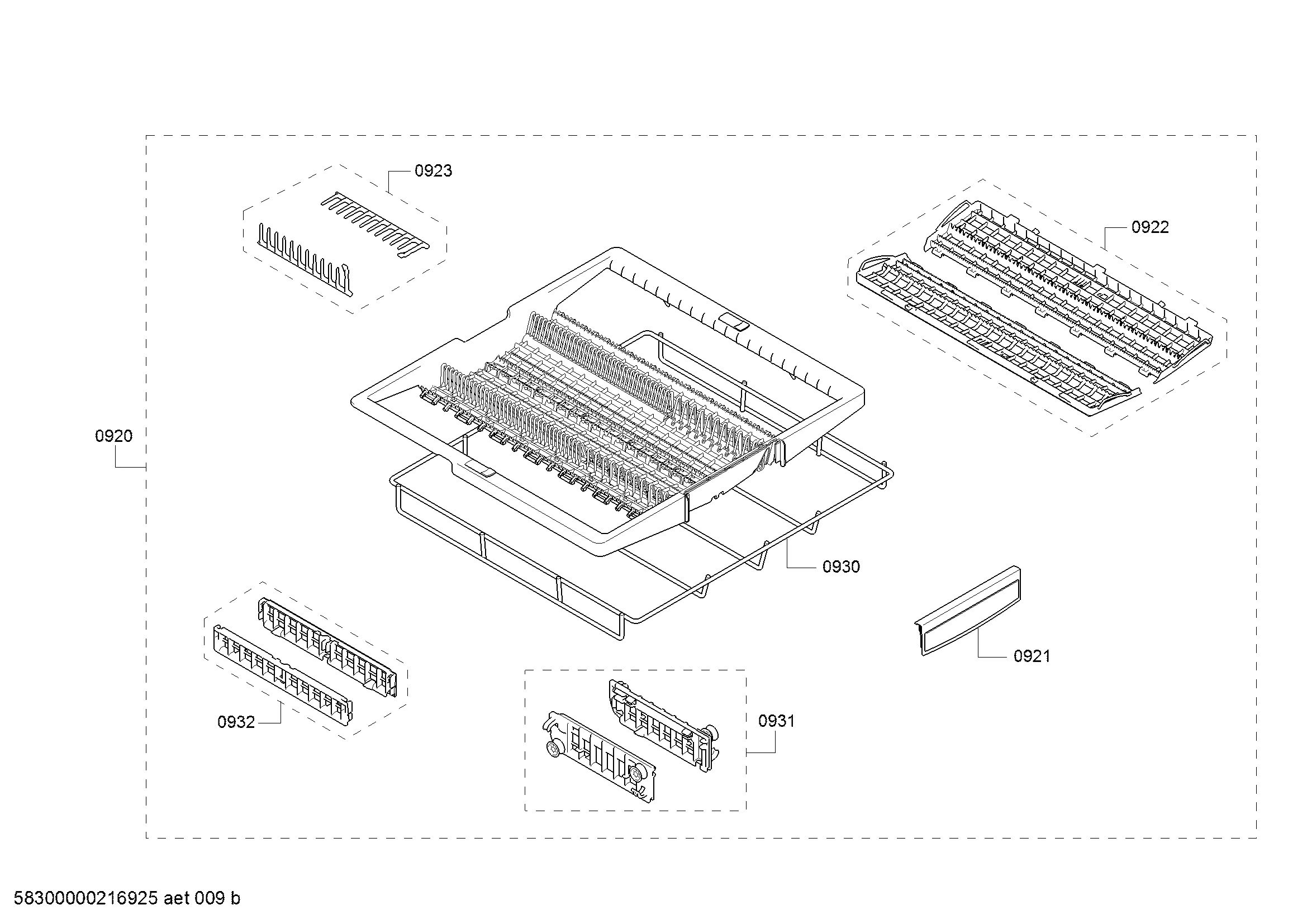 0923

0922

0920

0930

0921

0932

0931

58300000216925 aet 009 b