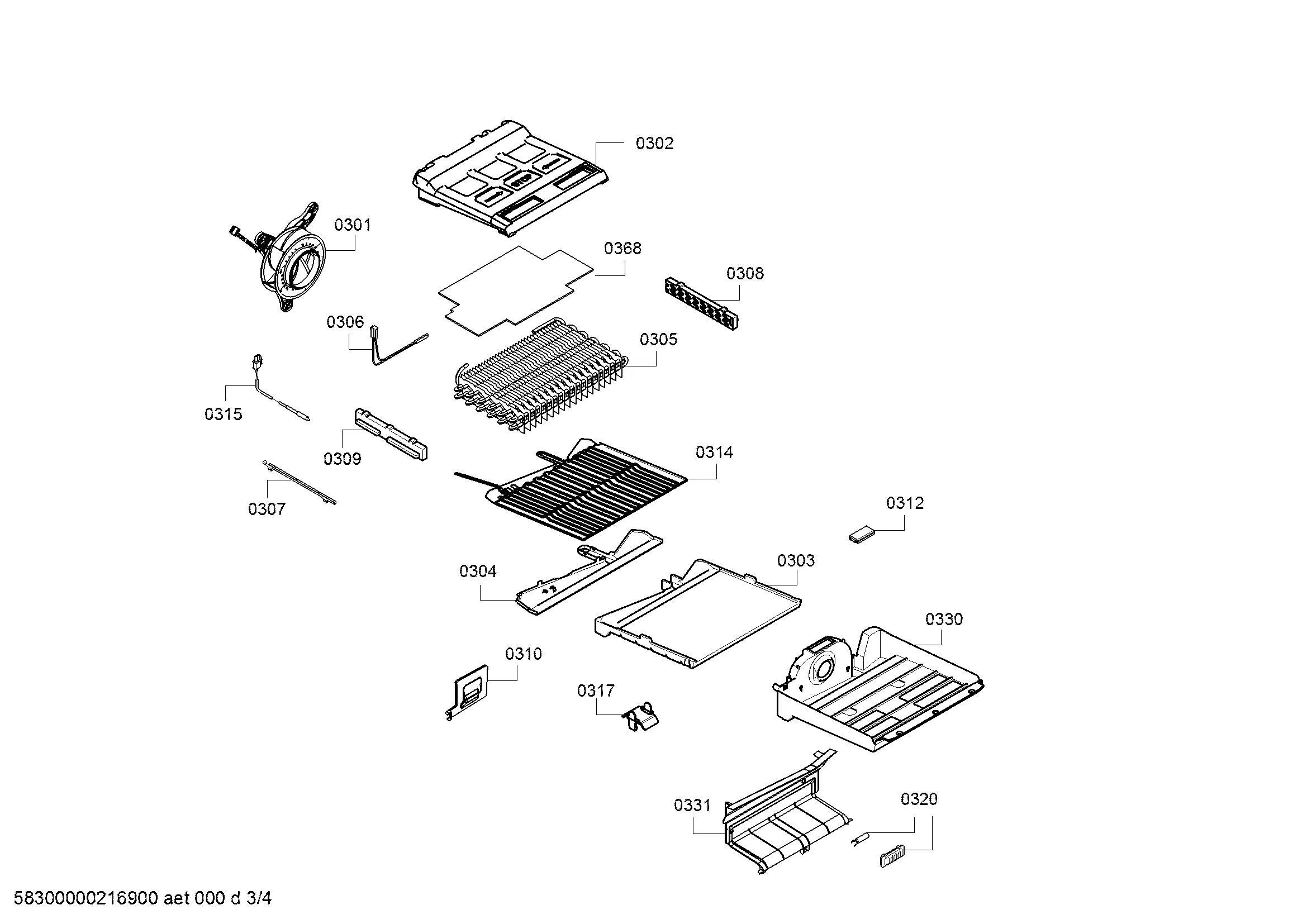 0302

0301

0368

0308

0306

0305

0315

0309

0314

0307

0312

0304

0303

0330

0310

0317

0331

0320

58300000216900 aet 000 d 3/4