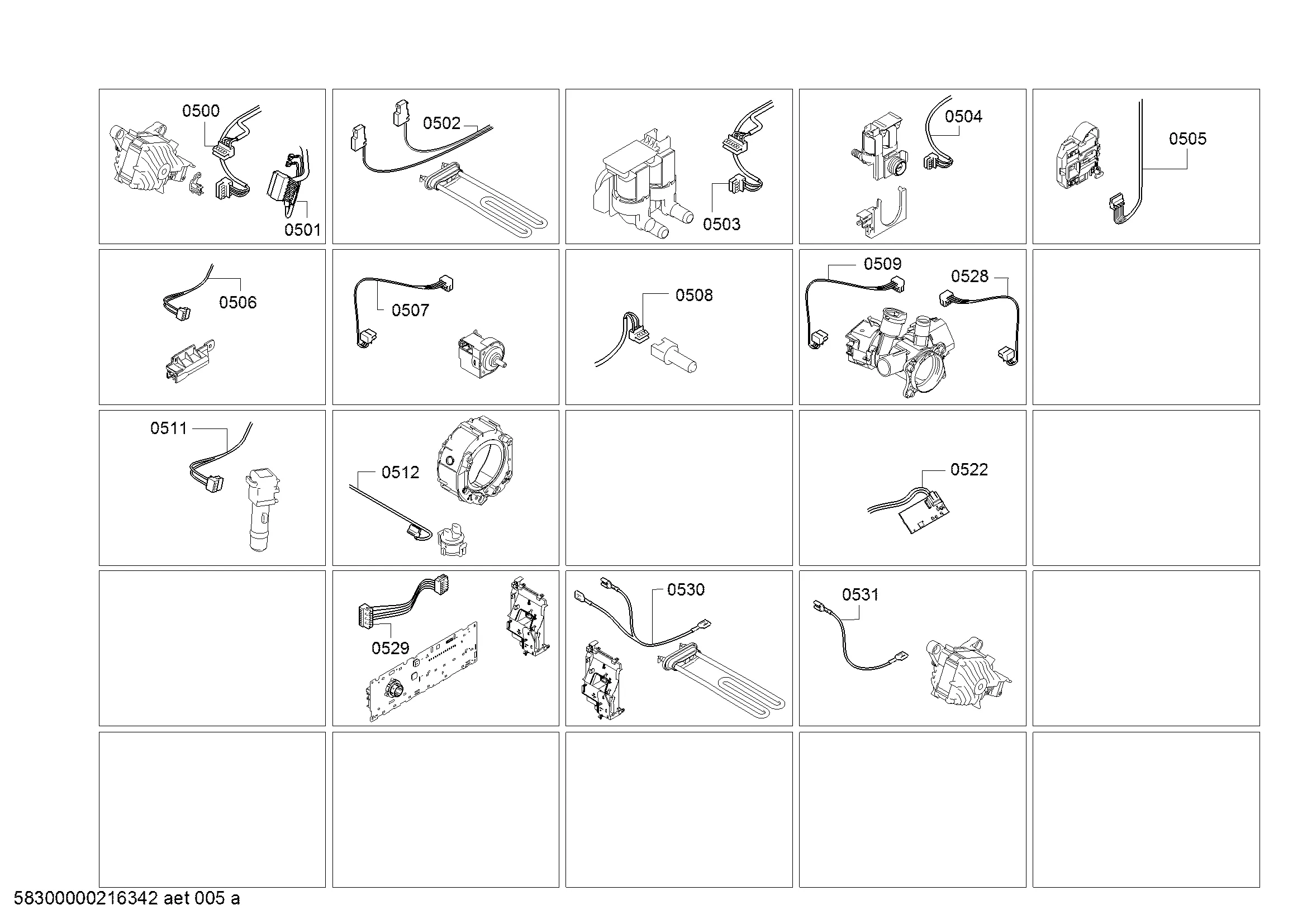 0500
0501
0502
0503
0504
0505
0506
0507
0508
0509
0528
0511
0512
0522
0529
0530
0531

58300000216342 aet 005 a