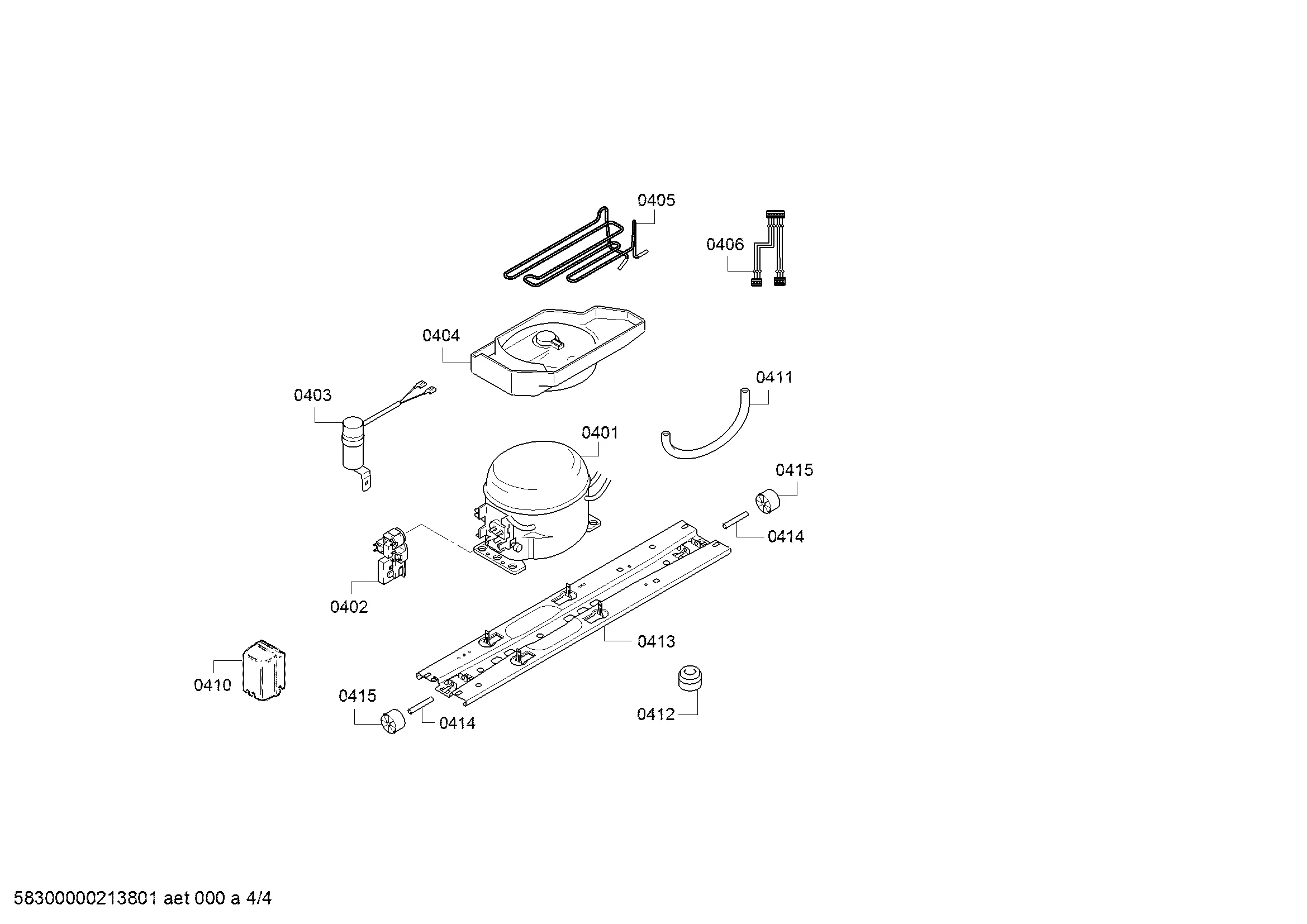 0405

0406

0404

0411

0403

0401

0415

0414

0402

0413

0410

0415

0414

0412

58300000213801 aet 000 a 4/4