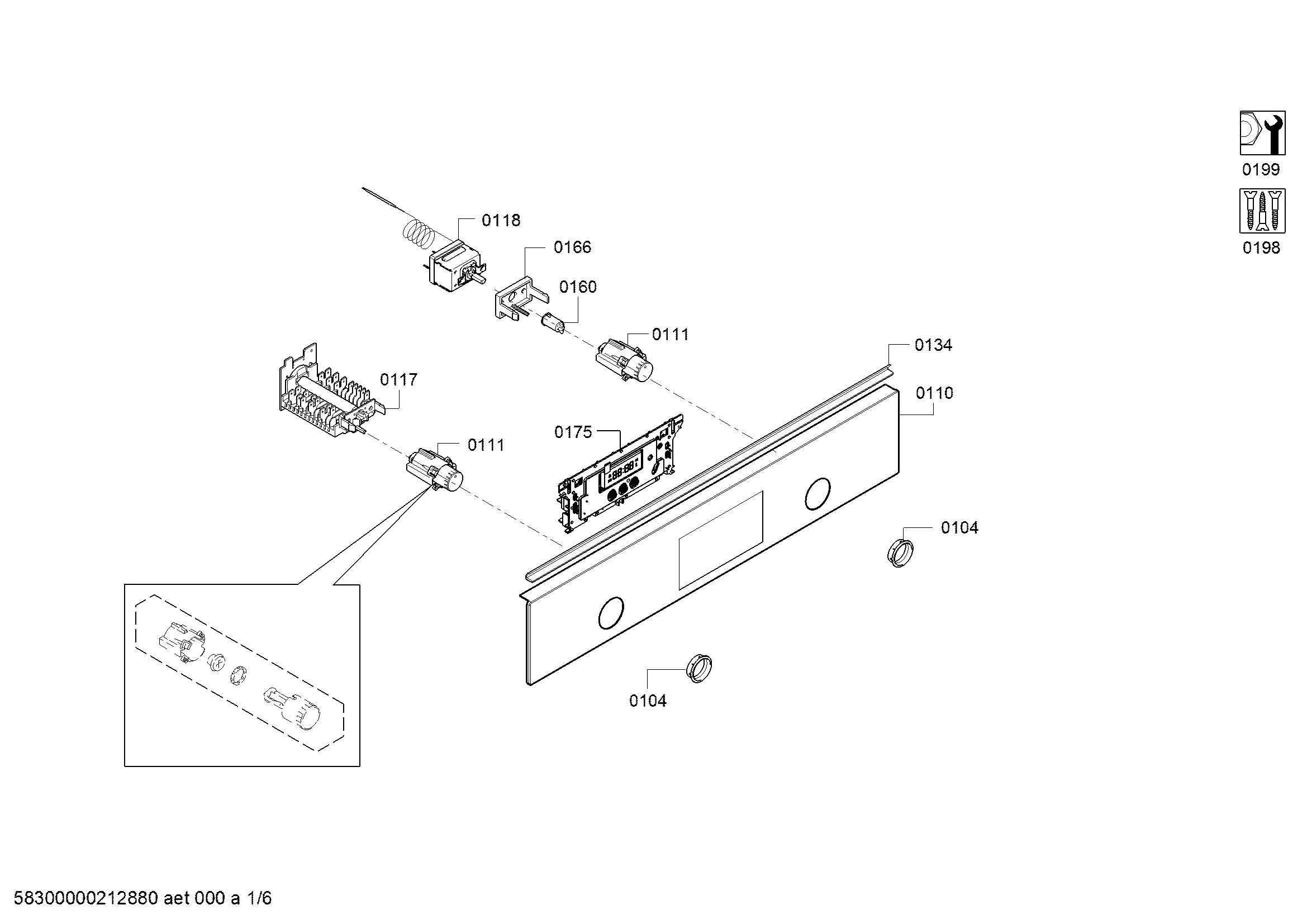 0199

0198

0118

0166

0160

0111

0134

0117

0110

0175

0111

0104

0104

58300000212880 aet 000 a 1/6