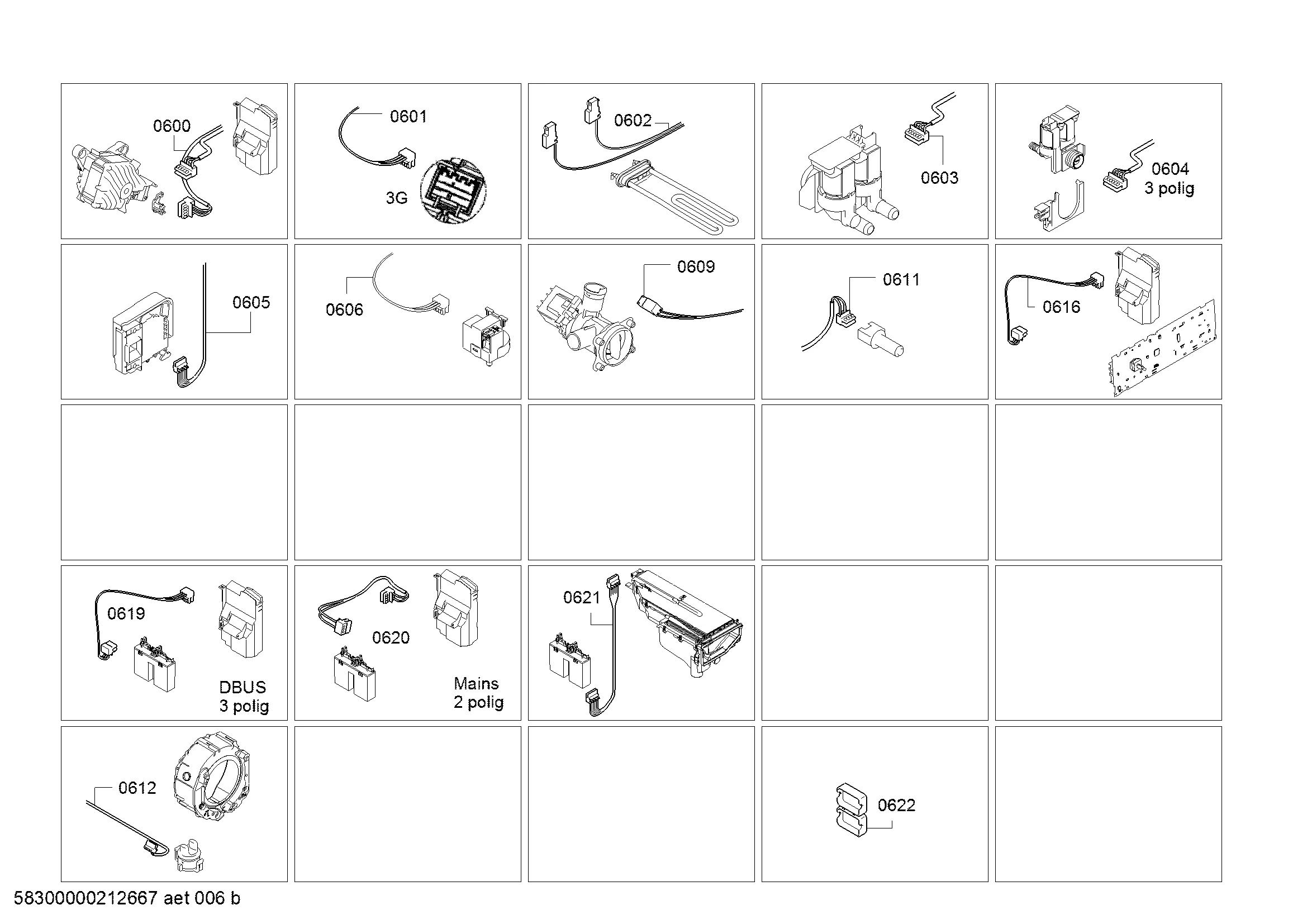 0600

0601

3G

0602

0603

0604
3 polig

0605

0606

0609

0611

0616

0619

DBUS
3 polig

0620

Mains
2 polig

0621

0612

0622

58300000212667 aet 006 b