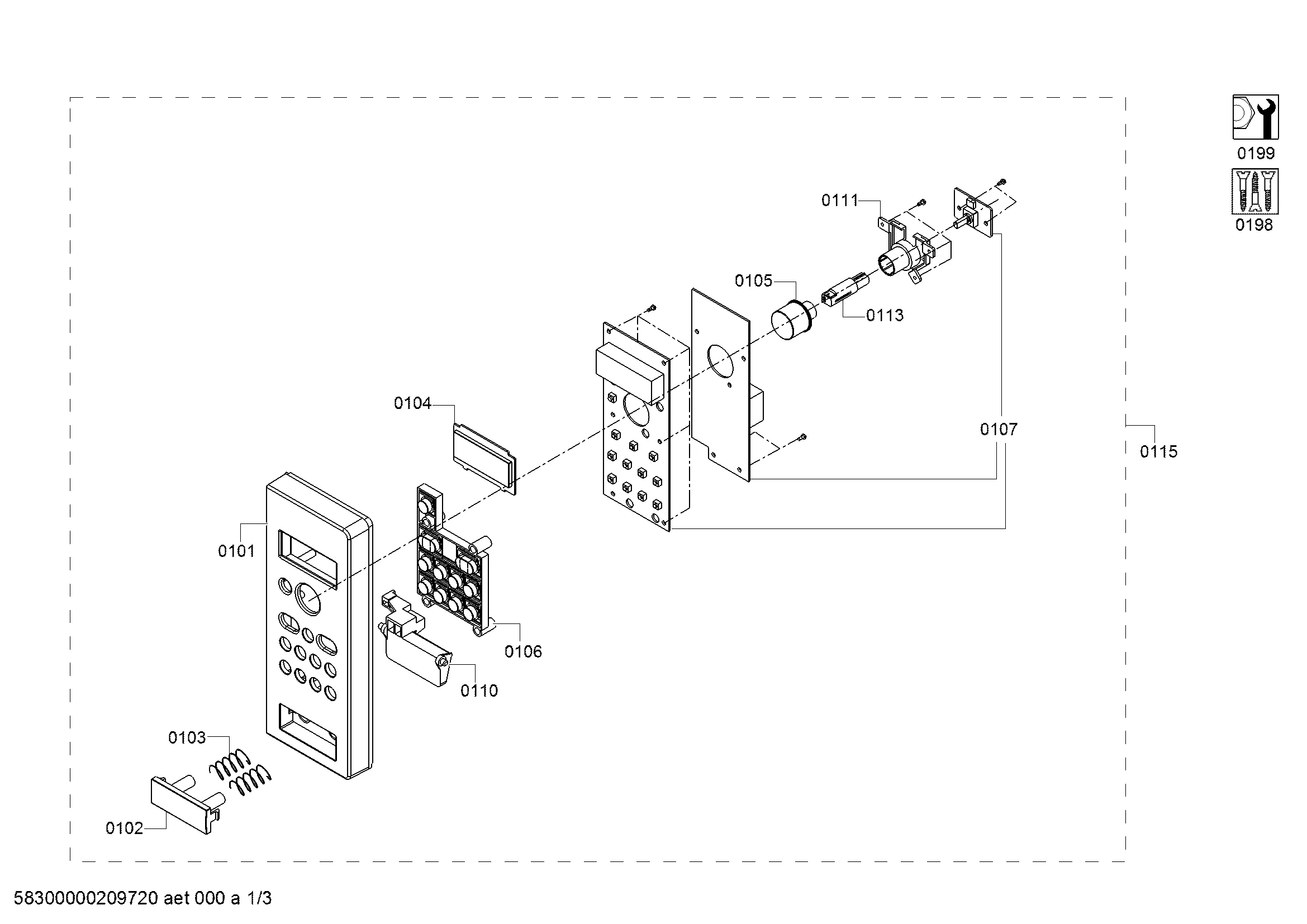 0199

0198

0111

0105

0113

0104

0107

0115

0101

0106

0110

0103

0102

58300000209720 aet 000 a 1/3