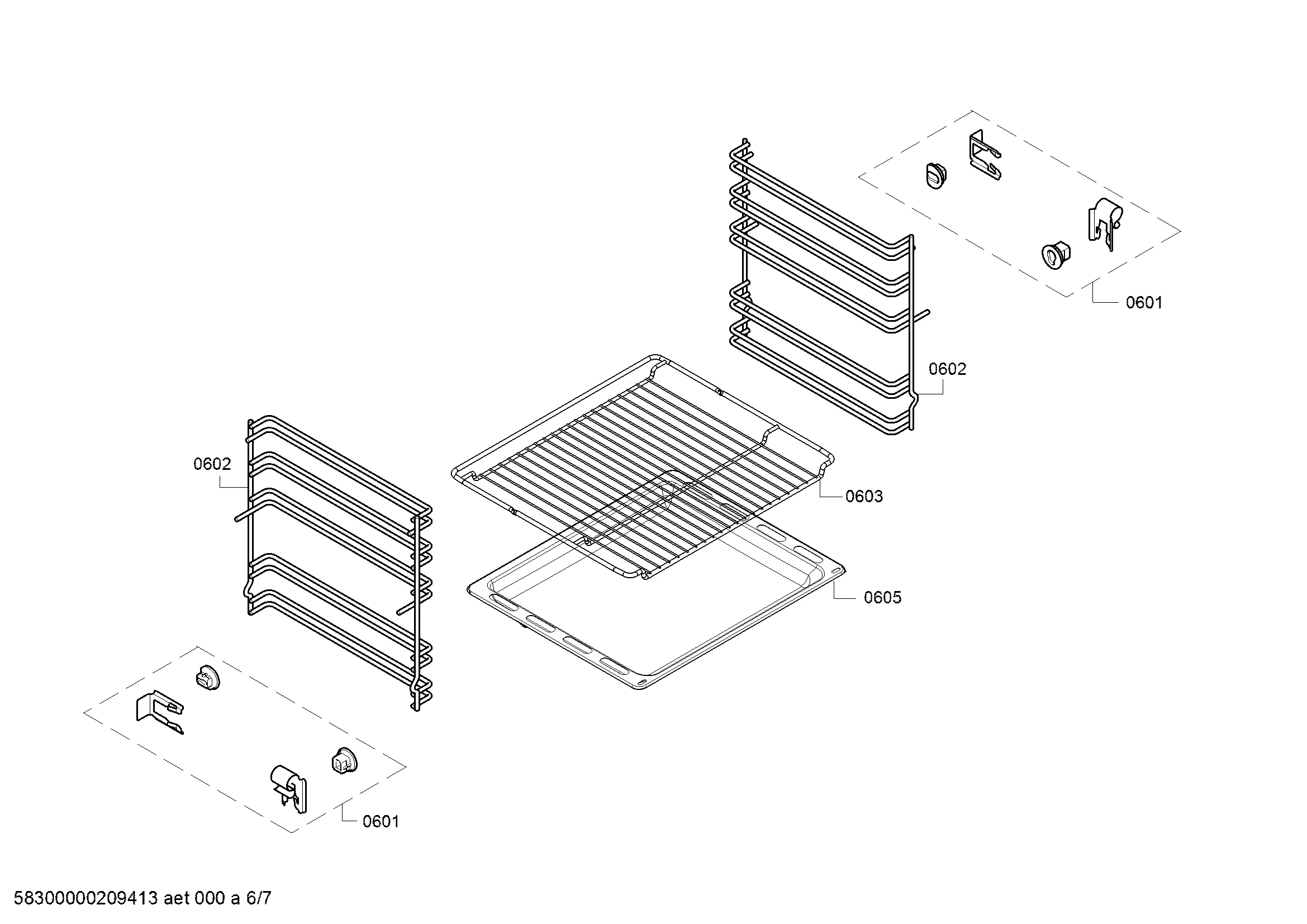 0601

0602

0602

0603

0605

0601

58300000209413 aet 000 a 6/7