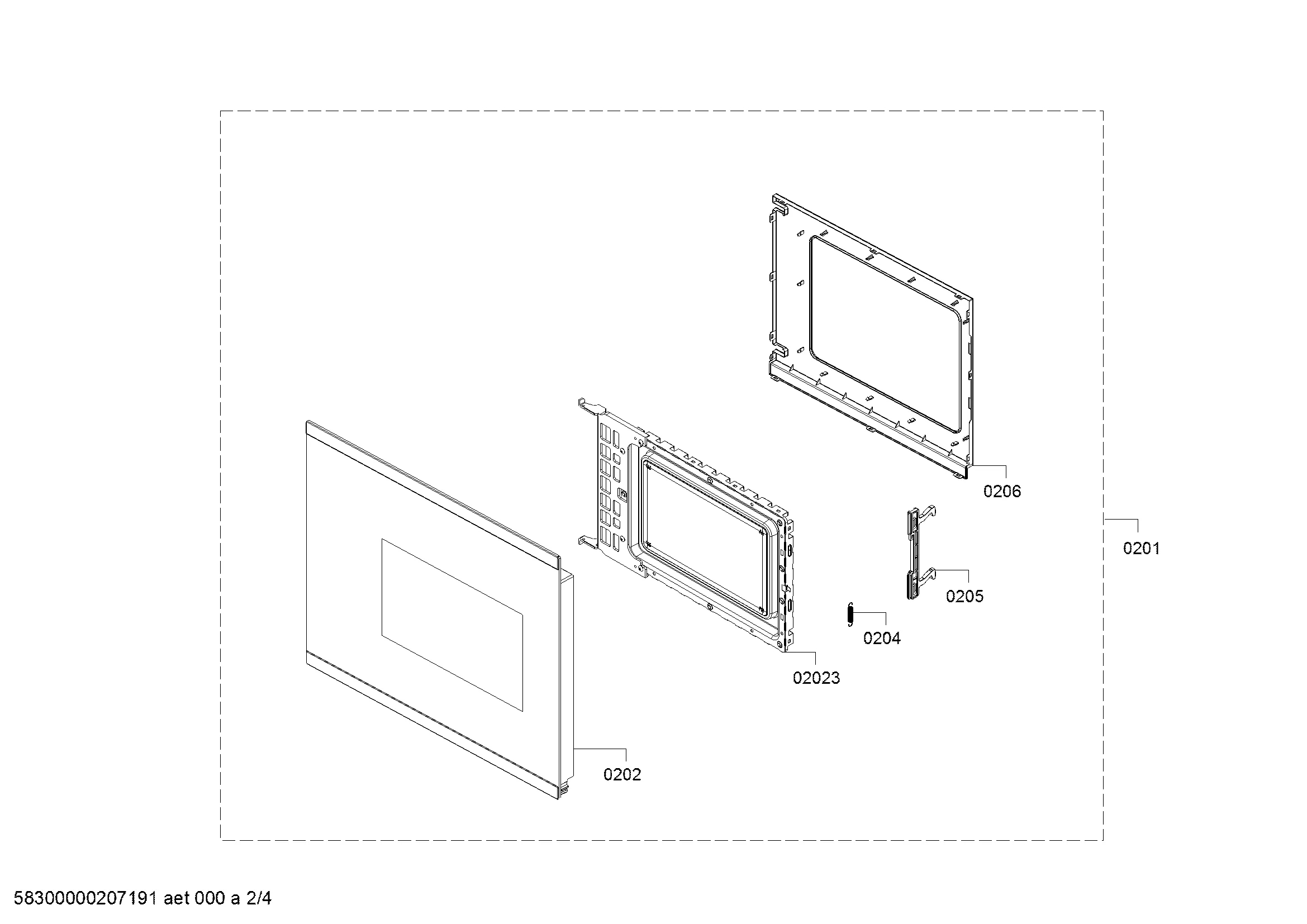 0206

0201

0205

0204

02023

0202

58300000207191 aet 000 a 2/4