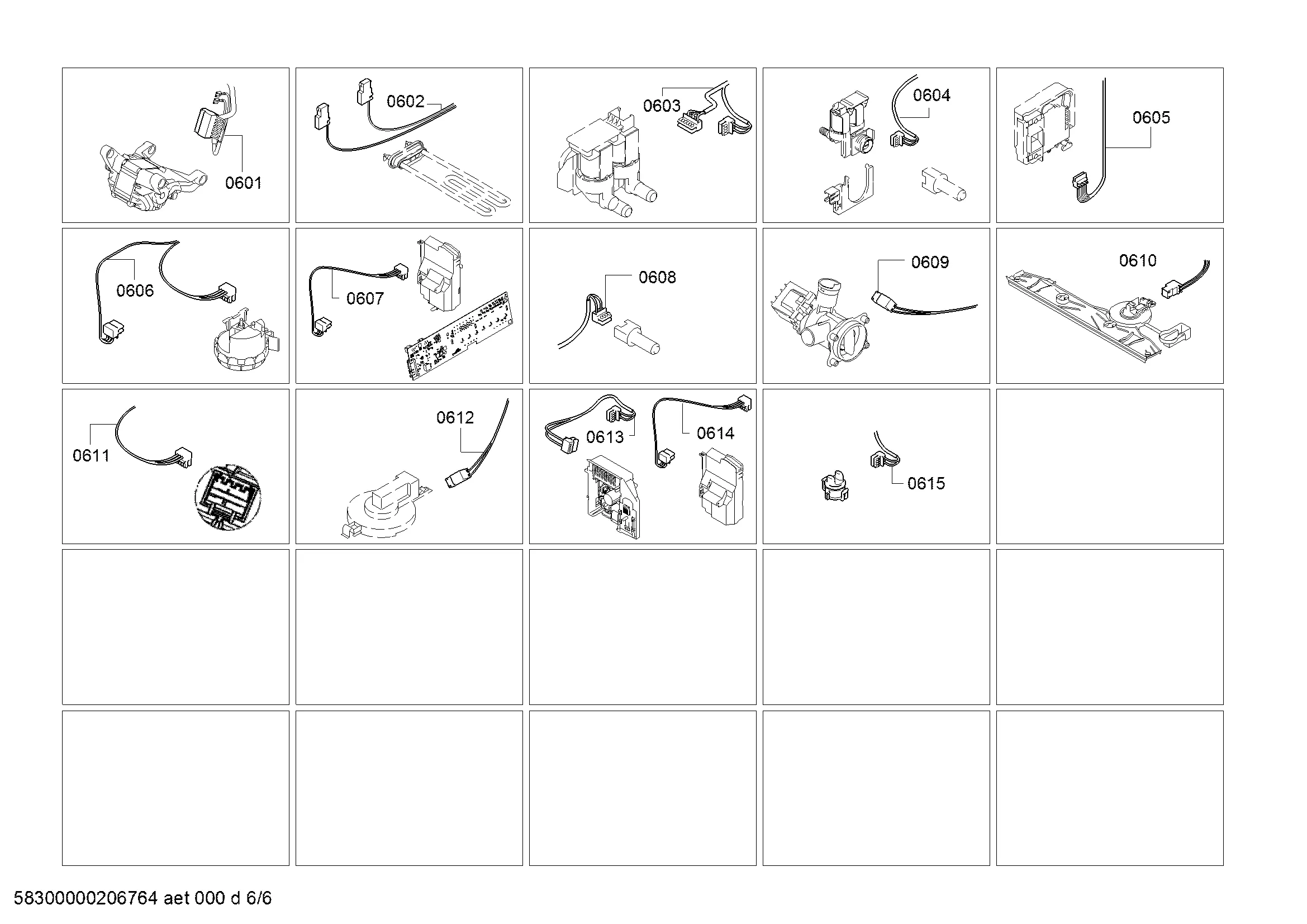 0601

0602

0603

0604

0605

0606

0607

0608

0609

0610

0611

0612

0613

0614

0615

58300000206764 aet 000 d 6/6