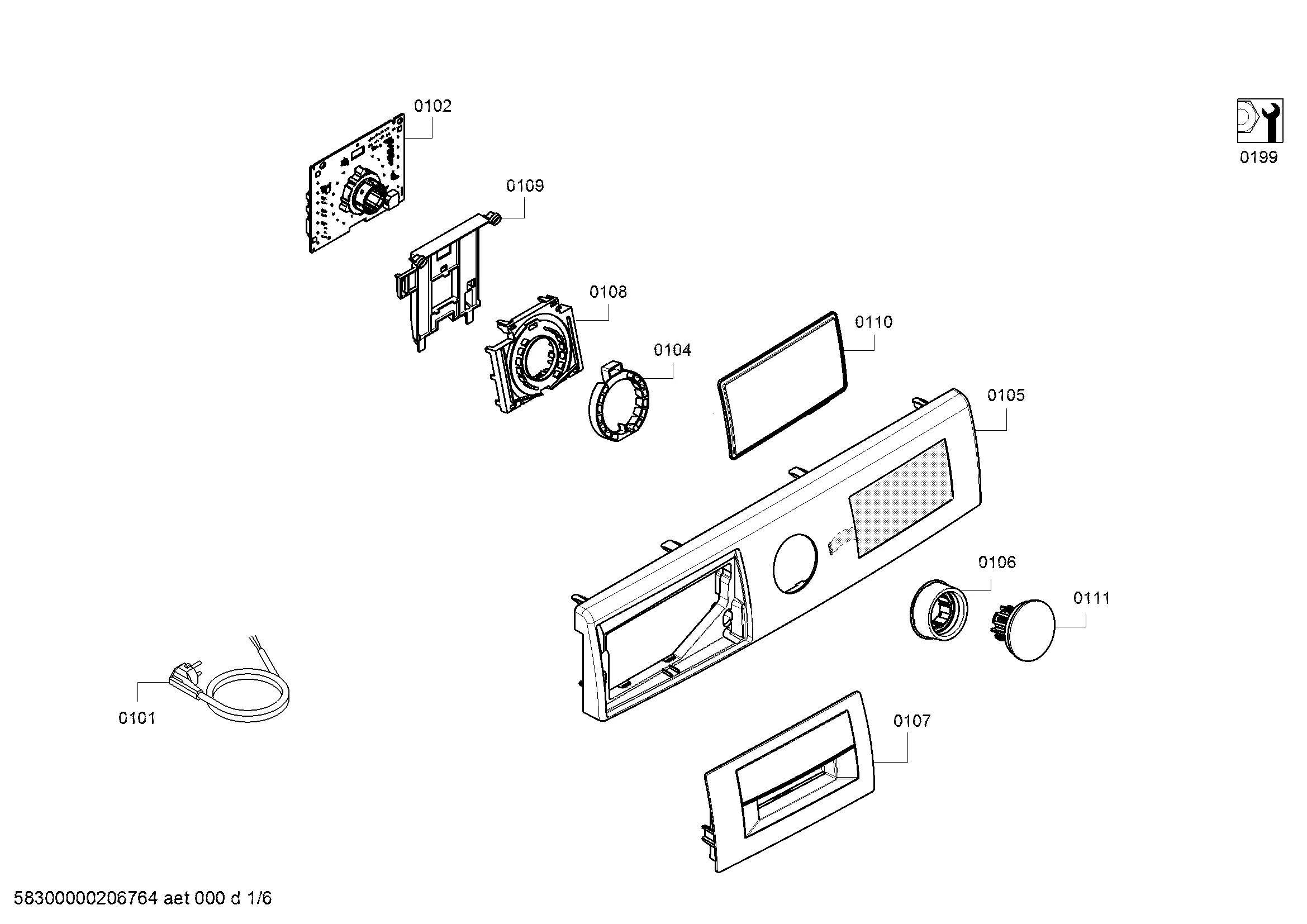 0102

0199

0109

0108

0110

0104

0105

0106

0111

0101

0107

58300000206764 aet 000 d 1/6