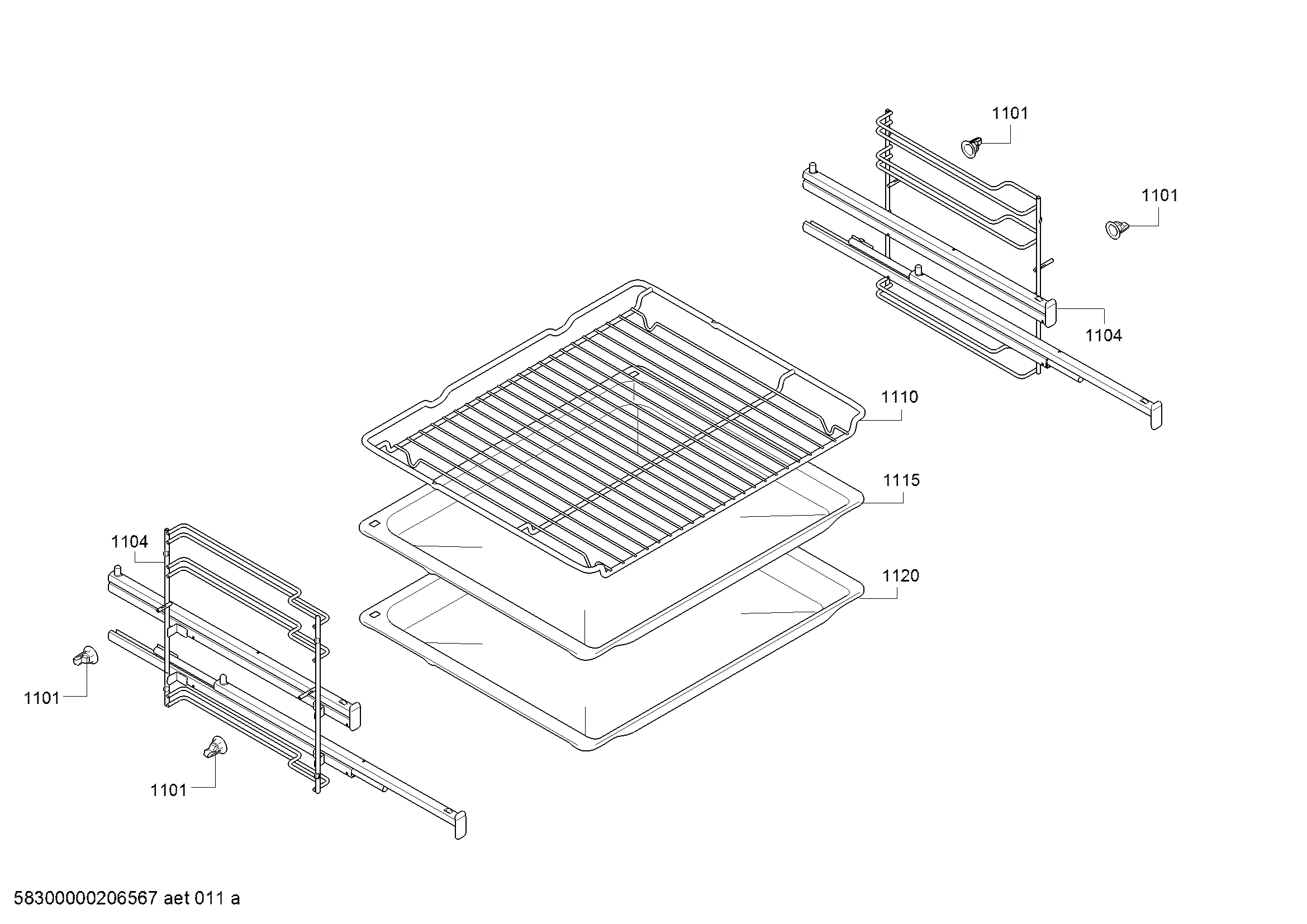 1101

1101

1104

1110

1115

1104

1120

1101

1101

58300000206567 aet 011 a