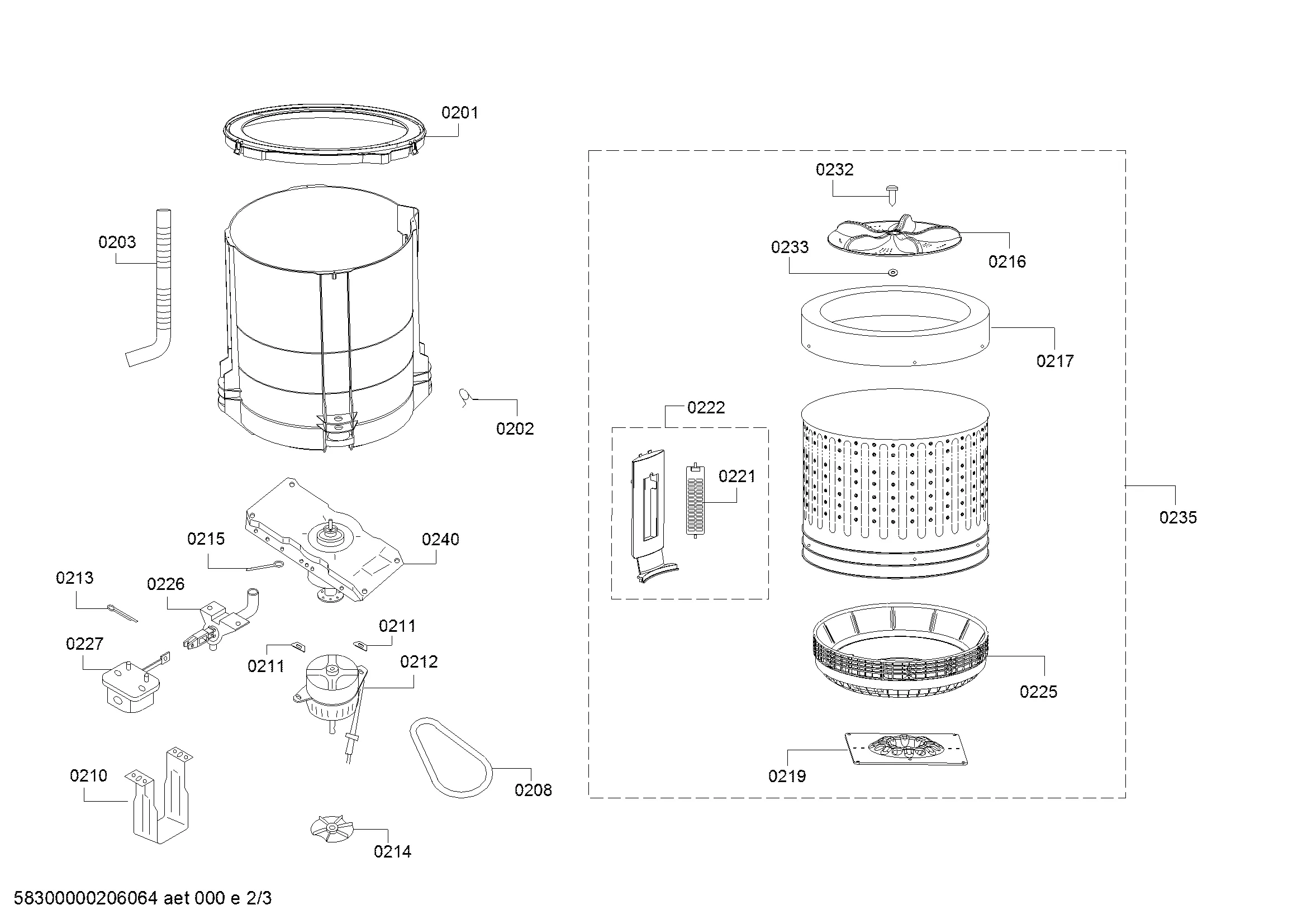 0201

0203

0202

0215

0240

0213

0226

0211

0227

0211

0212

0210

0208

0214

0232

0233

0216

0217

0222

0221

0235

0225

0219

58300000206064 aet 000 e 2/3