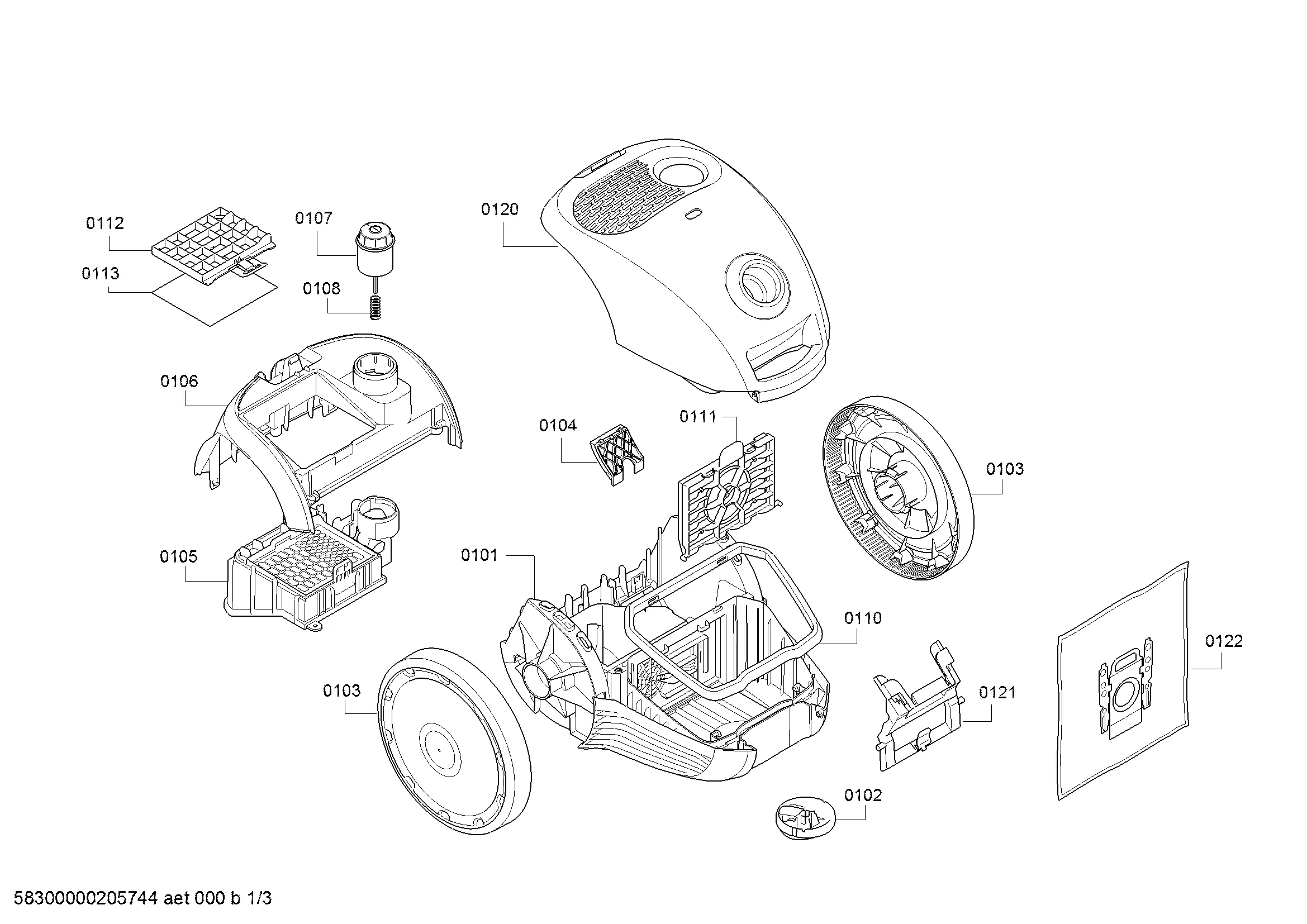 0112
0113
0107
0108
0120
0106
0104
0111
0103
0105
0101
0110
0122
0103
0121
0102

58300000205744 aet 000 b 1/3