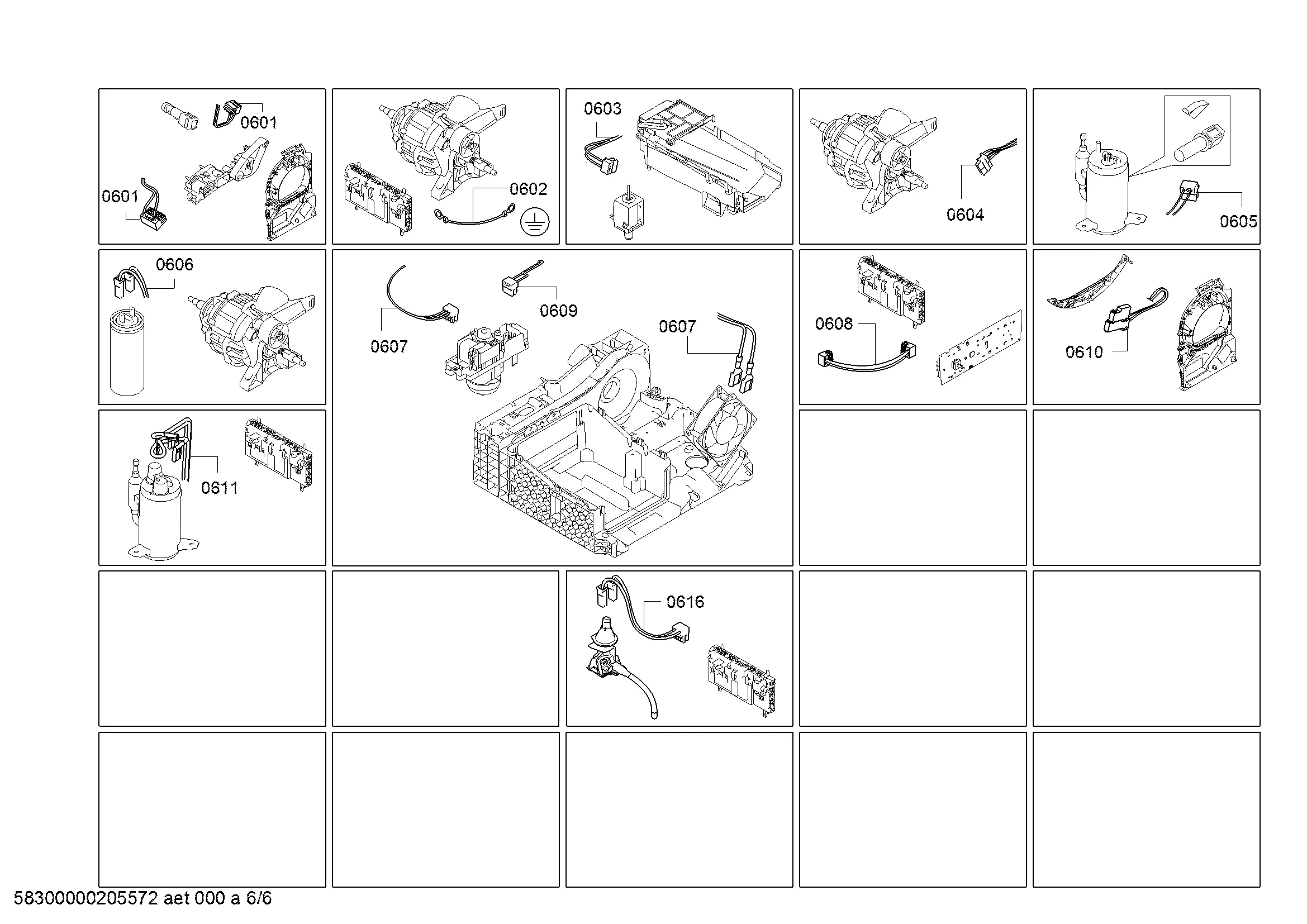 0601
0601
0602
0603
0604
0605
0606
0607
0609
0607
0608
0610
0611
0616

58300000205572 aet 000 a 6/6