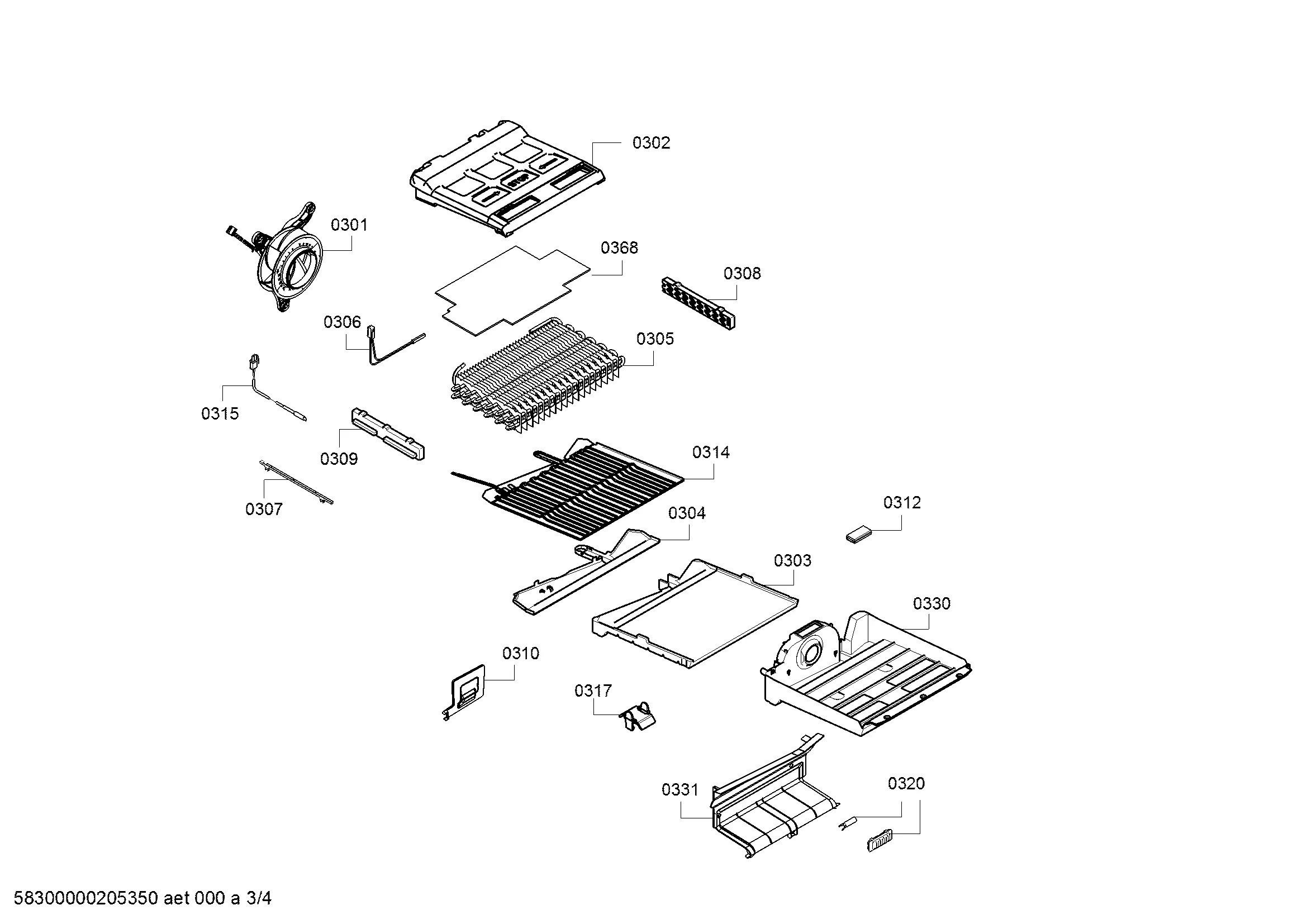 0302

0301

0368

0308

0306

0305

0315

0309

0314

0307

0312

0304

0303

0330

0310

0317

0331

0320

58300000205350 aet 000 a 3/4