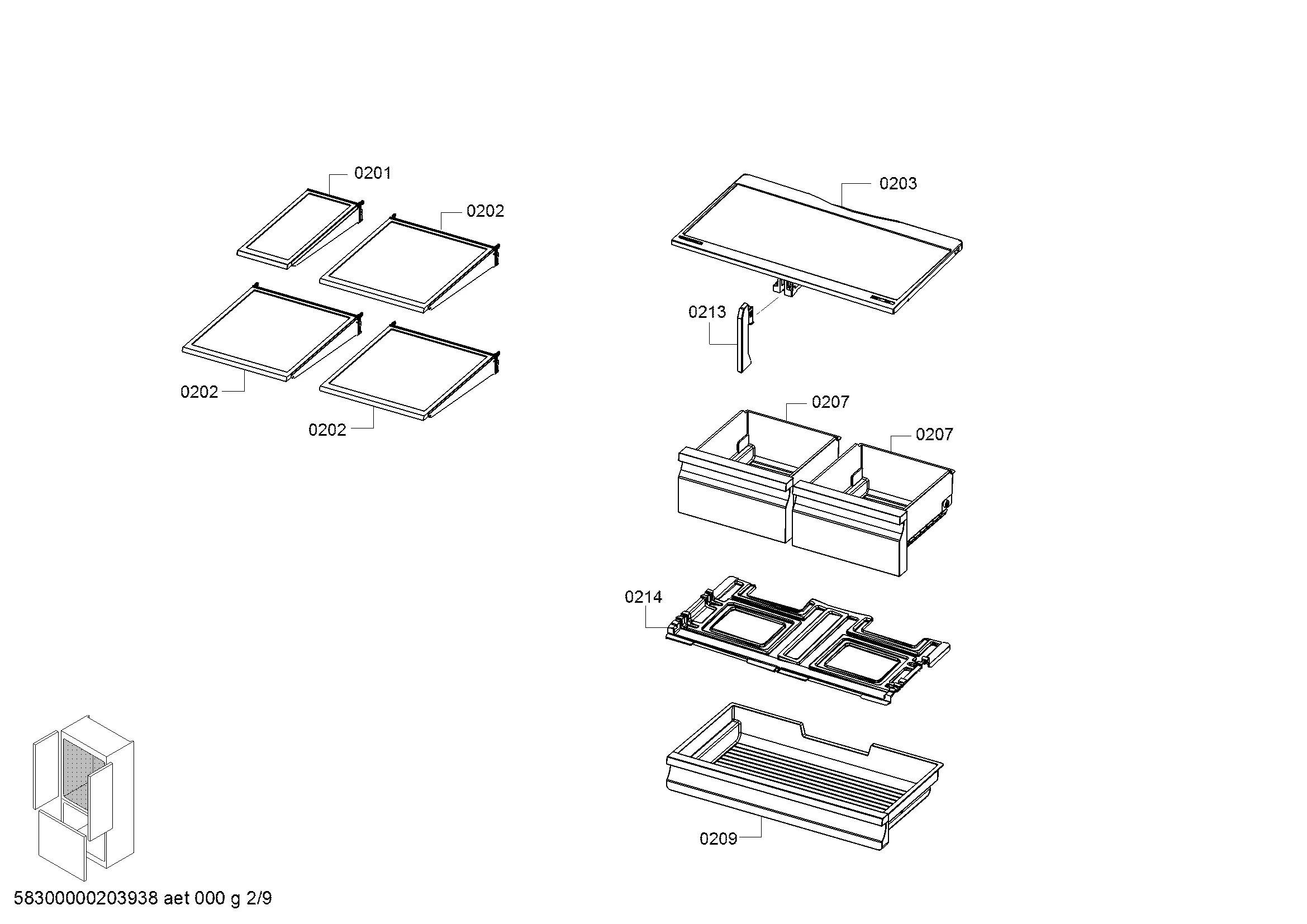 0201
0202
0202
0202
0203
0213
0207
0207
0214
0209
58300000203938 aet 000 g 2/9