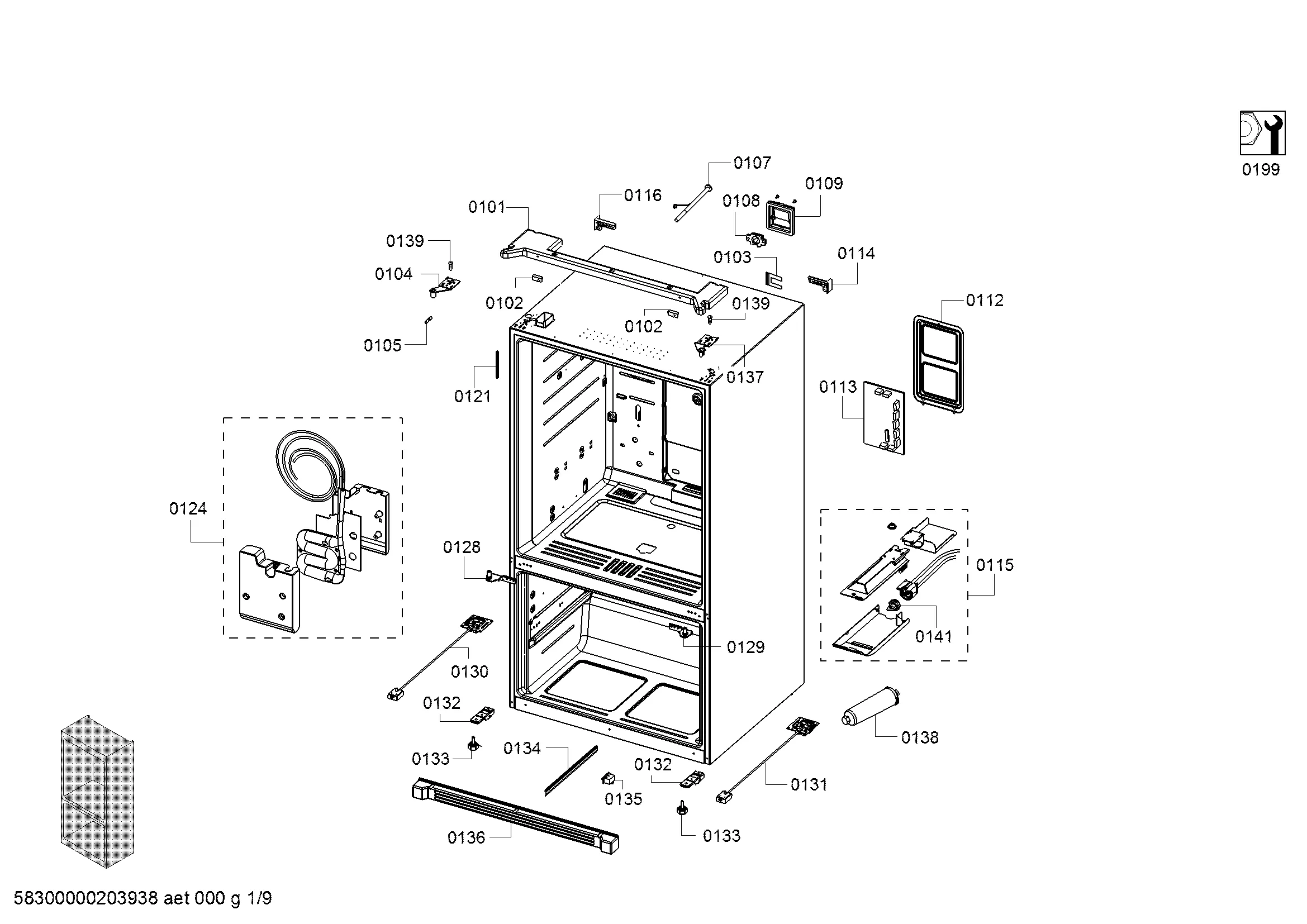 0199

0107
0116
0109
0101
0108
0139
0103
0114
0104
0102
0139
0112
0102
0105
0137
0121
0113
0124
0128
0115
0141
0129
0130
0132
0138
0133
0134
0132
0131
0135
0136
0133

58300000203938 aet 000 g 1/9