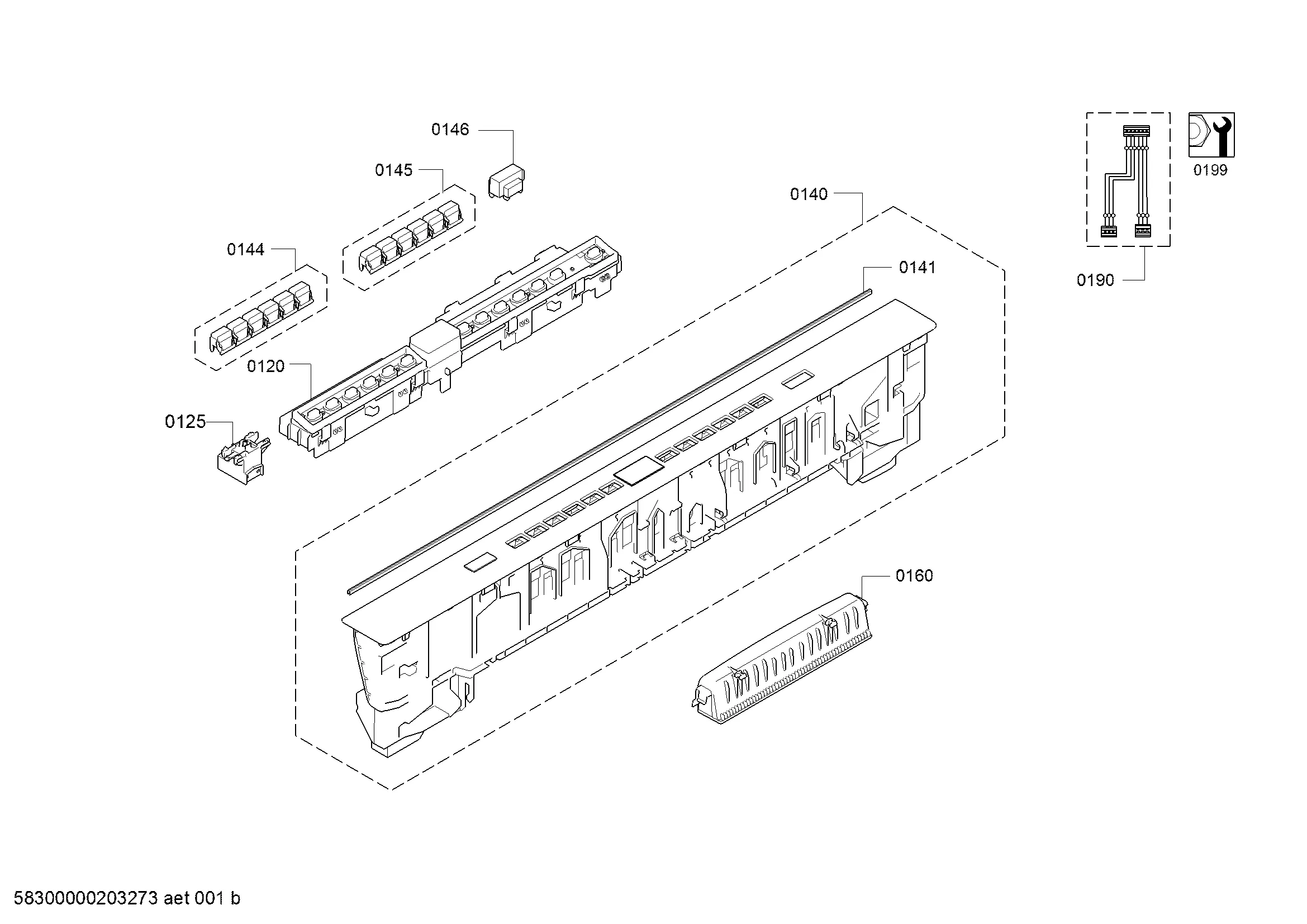 0146

0145

0140

0199

0144

0141

0190

0120

0125

0160

58300000203273 aet 001 b