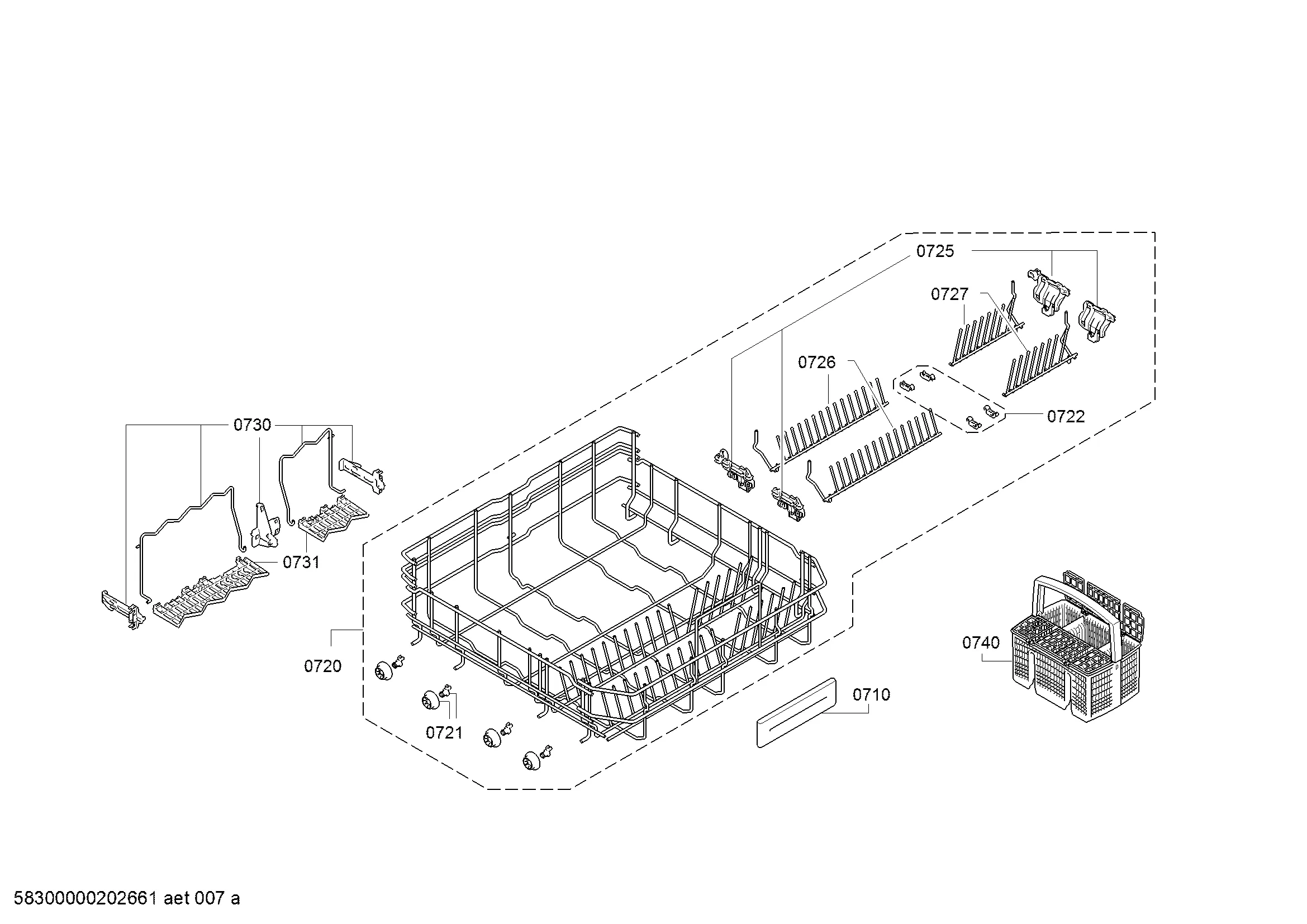 0725
0727
0726
0722
0730
0731
0720
0721
0710
0740

58300000202661 aet 007 a