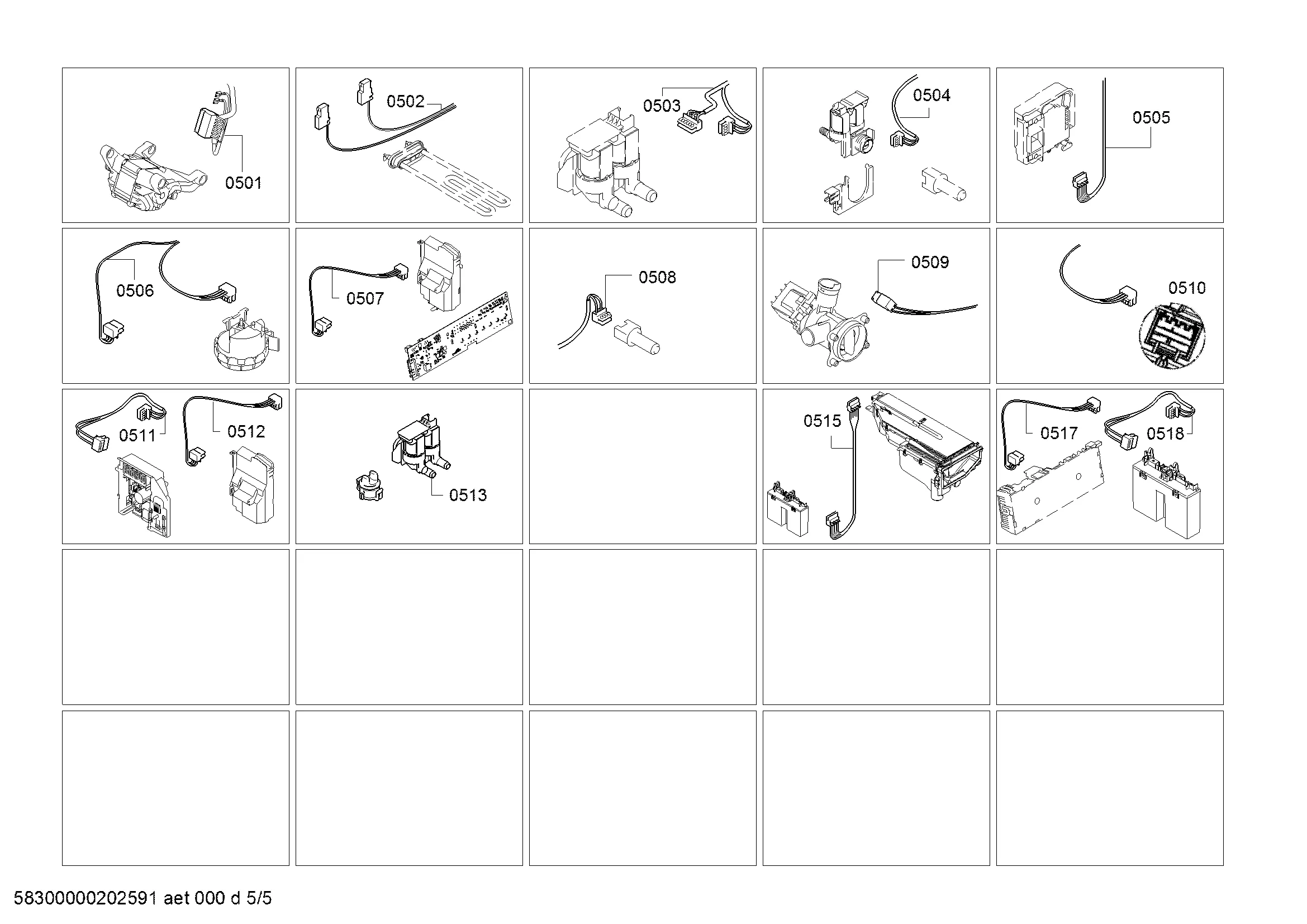 0501

0502

0503

0504

0505

0506

0507

0508

0509

0510

0511

0512

0513

0515

0517

0518

58300000202591 aet 000 d 5/5