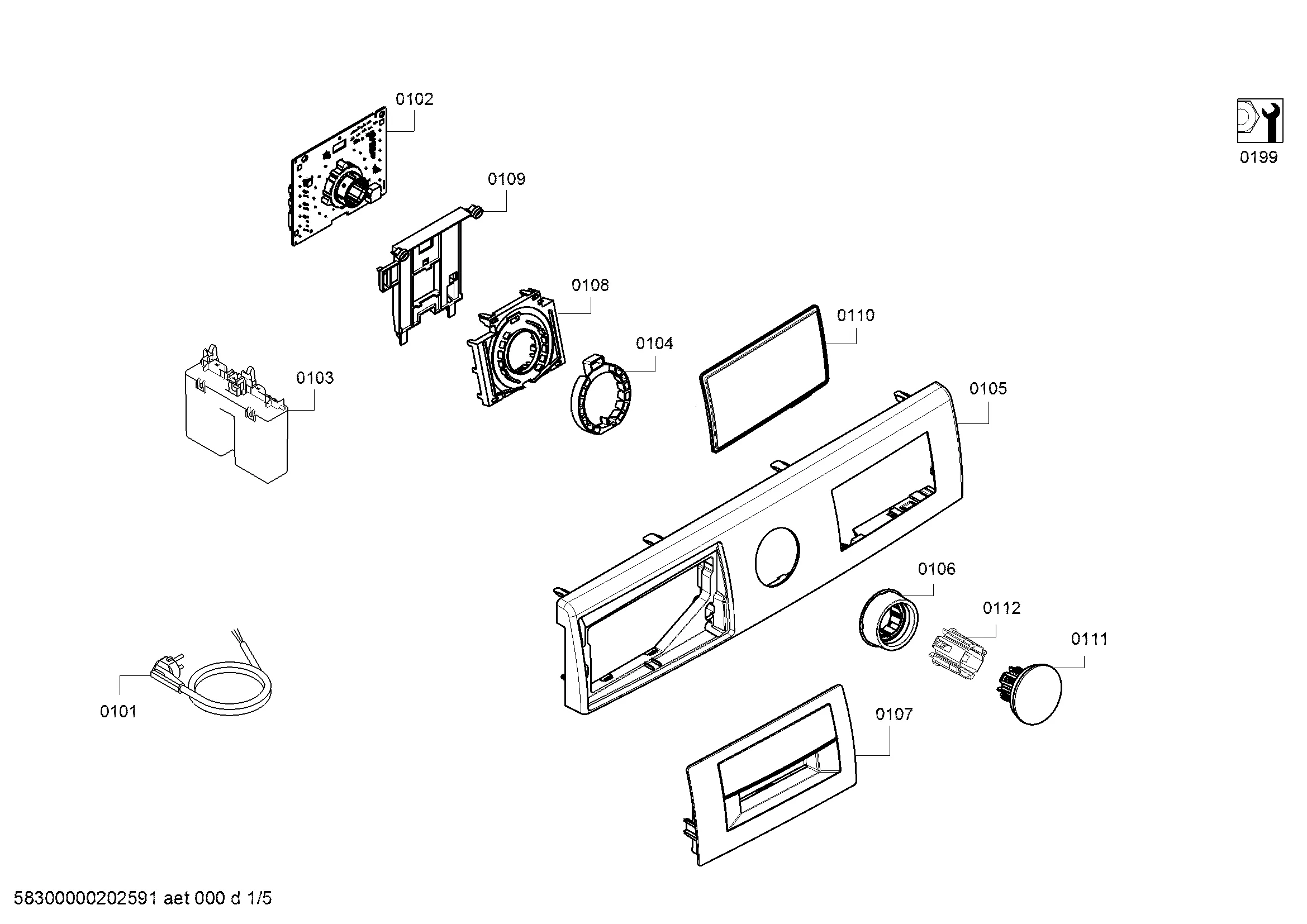 0102

0199

0109

0108

0110

0104

0103

0105

0106

0112

0111

0101

0107

58300000202591 aet 000 d 1/5