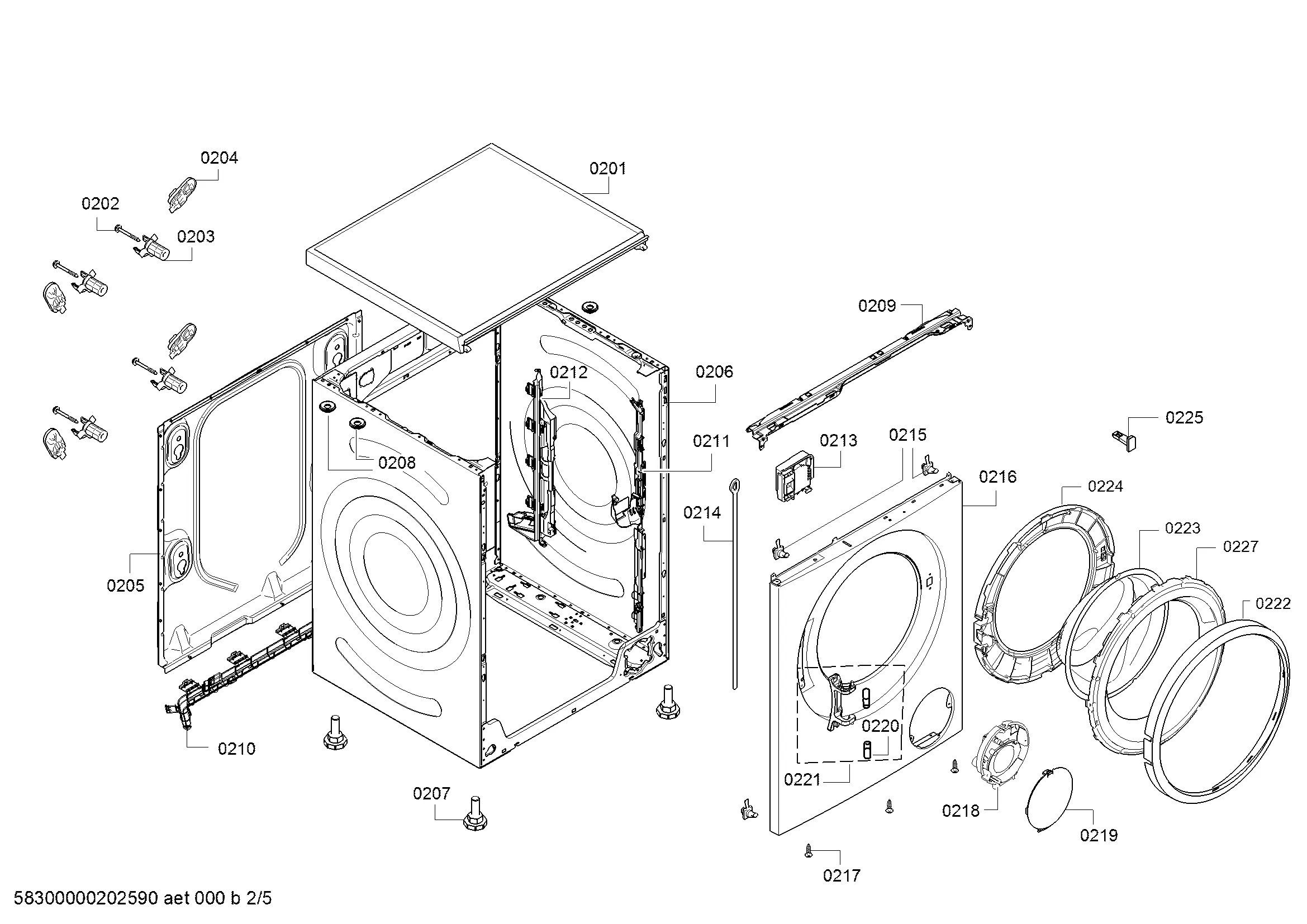 0204
0201
0202
0203
0209
0212
0206
0225
0213
0215
0211
0208
0216
0224
0214
0223
0227
0205
0222
0220
0210
0221
0207
0218
0219
0217
58300000202590 aet 000 b 2/5