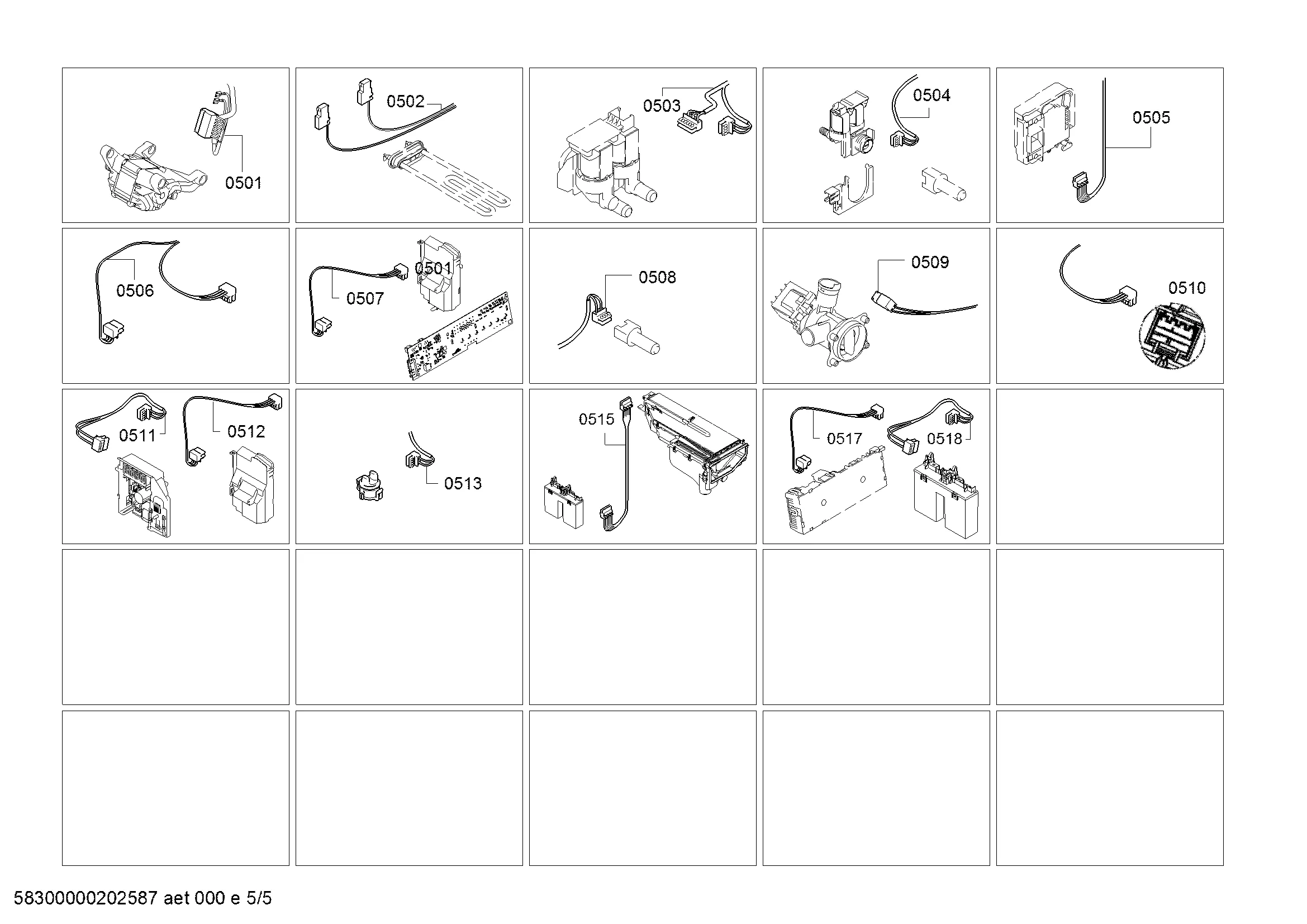 0501

0502

0503

0504

0505

0506

0507
0501

0508

0509

0510

0511
0512

0513

0515

0517
0518

58300000202587 aet 000 e 5/5